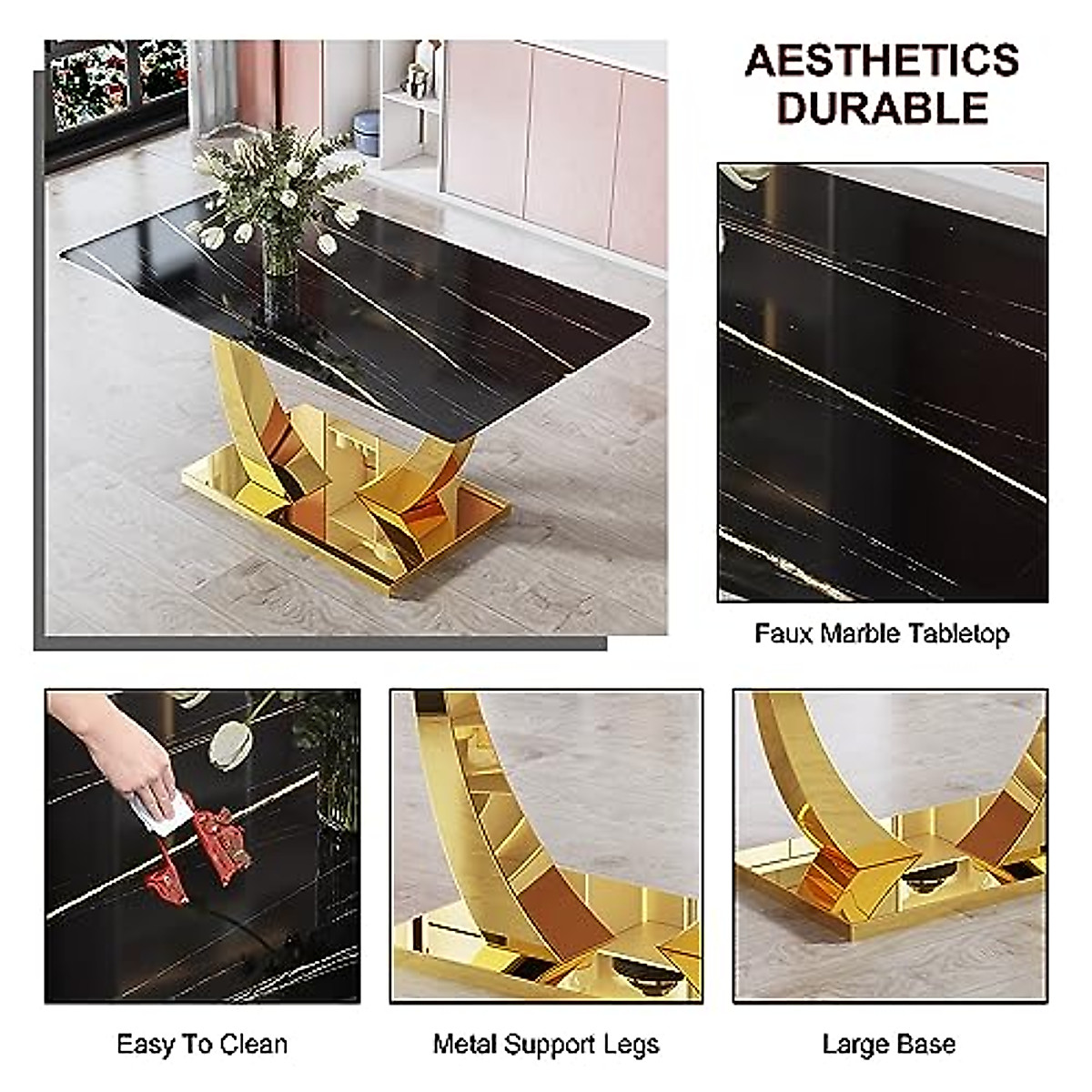 AESTHETICS
DURABLE

Faux Marble Tabletop

Easy To Clean

Metal Support Legs

Large Base