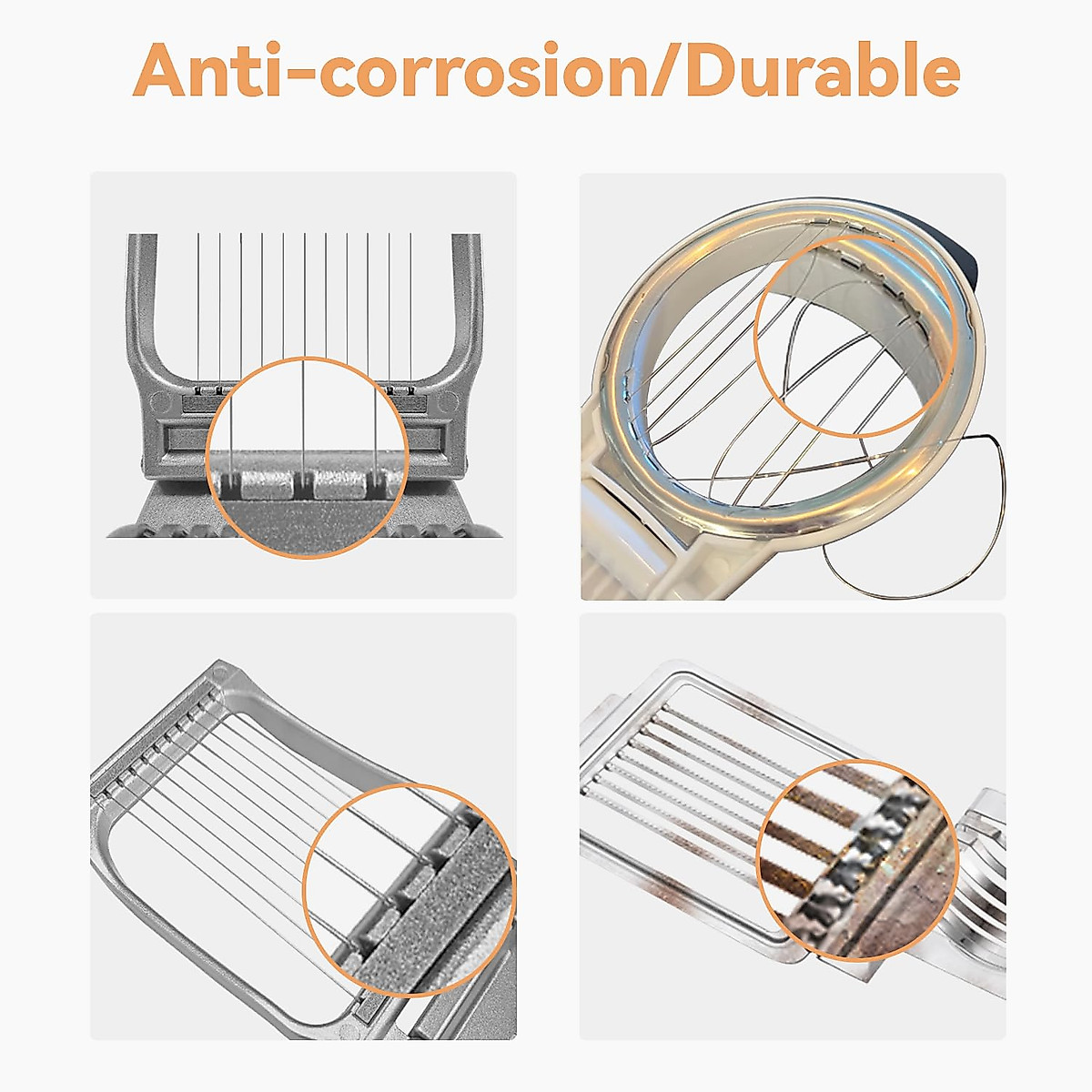 Anti-corrosion/Durable