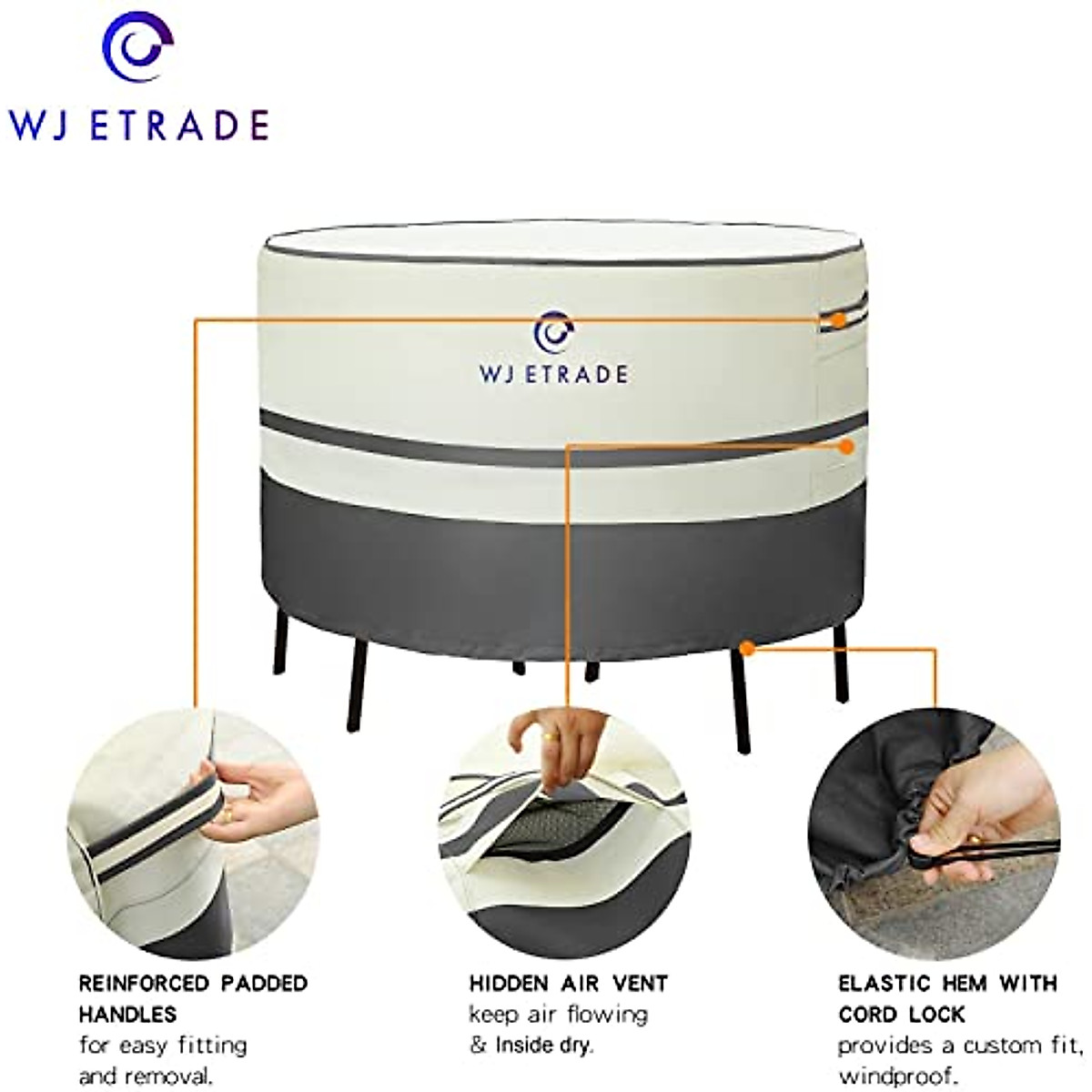 WJ ETRADE

WJ ETRADE

REINFORCED PADDED HANDLES
for easy fitting and removal.

HIDDEN AIR VENT
keep air flowing & Inside dry.

ELASTIC HEM WITH CORD LOCK
provides a custom fit, windproof.