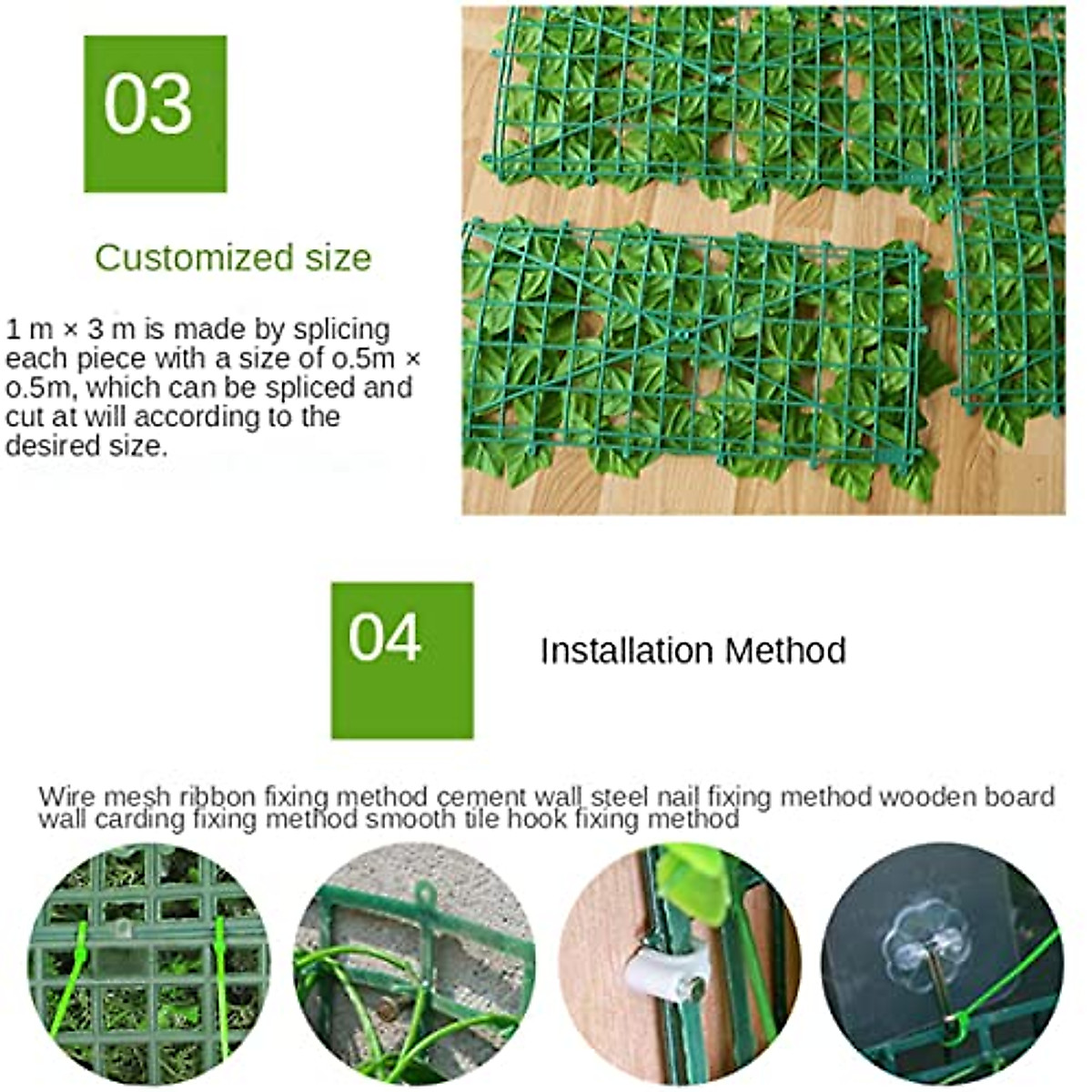 03

Customized size

1 m × 3 m is made by splicing each piece with a size of o.5m × o.5m, which can be spliced and cut at will according to the desired size.

04

Installation Method

Wire mesh ribbon fixing method cement wall steel nail fixing method wooden board wall carding fixing method smooth tile hook fixing method