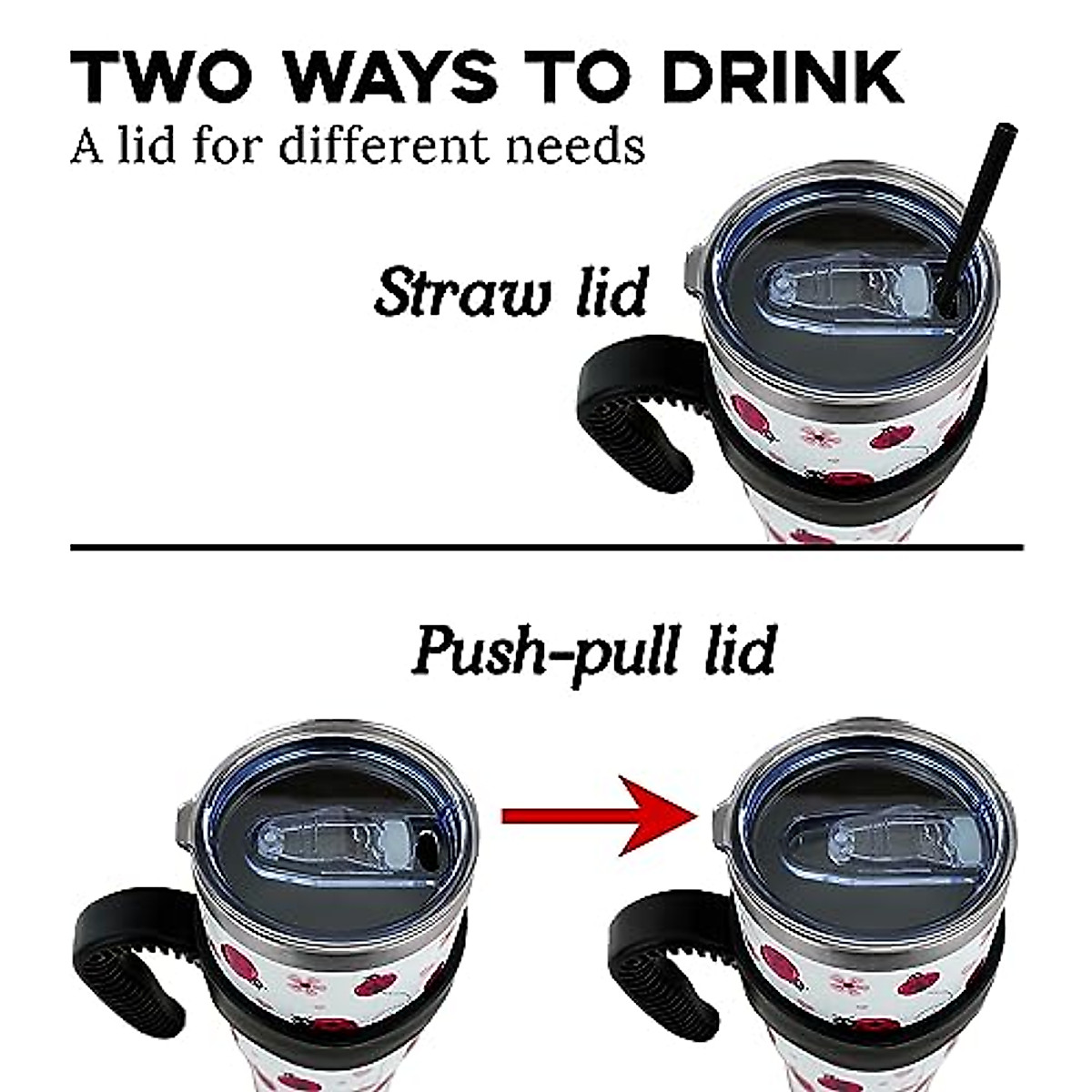 TWO WAYS TO DRINK
A lid for different needs

Straw lid

Push-pull lid