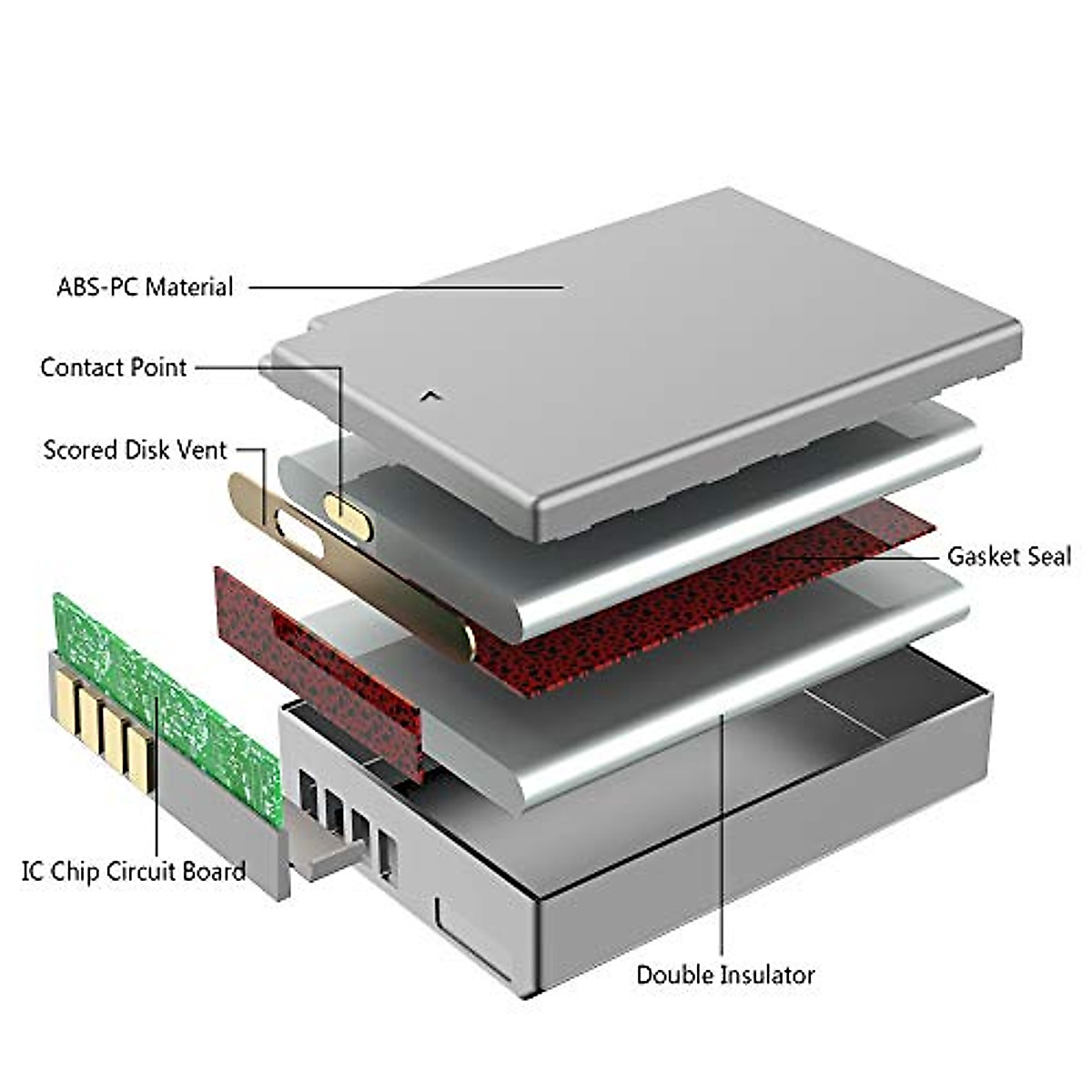 ABS-PC Material
Contact Point
Scored Disk Vent
Gasket Seal
IC Chip Circuit Board
Double Insulator