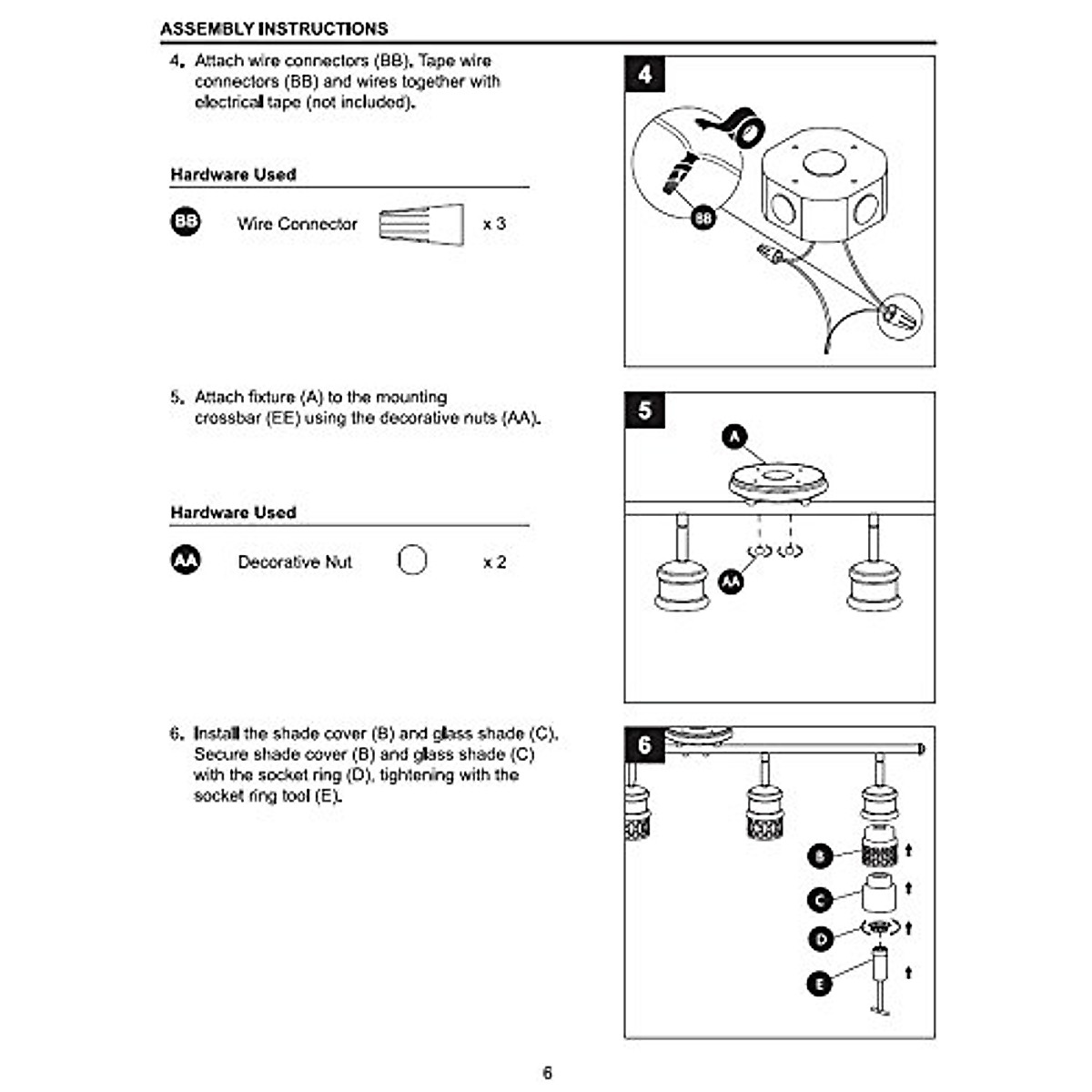 ASSEMBLY INSTRUCTIONS

4. Attach wire connectors (BB). Tape wire connectors (BB) and wires together with electrical tape (not included).

Hardware Used

BB Wire Connector x 3

4

BB

5. Attach fixture (A) to the mounting crossbar (EE) using the decorative nuts (AA).

Hardware Used

AA Decorative Nut x 2

5

A

AA

6. Install the shade cover (B) and glass shade (C). Secure shade cover (B) and glass shade (C) with the socket ring (D), tightening with the socket ring tool (E).

6

B

C

D

E

6