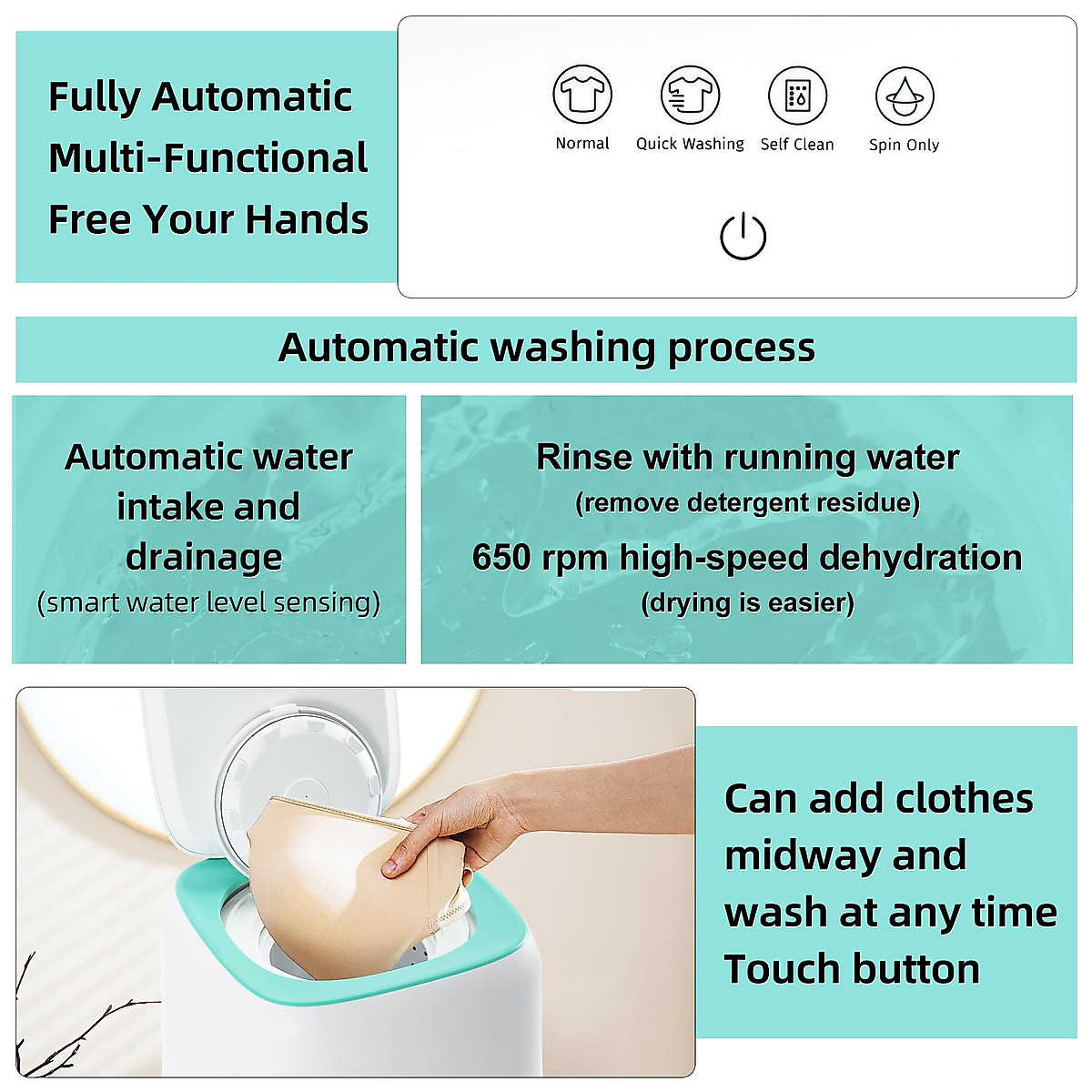 Fully Automatic
Multi-Functional
Free Your Hands

Normal
Quick Washing
Self Clean
Spin Only

Automatic washing process

Automatic water intake and drainage
(smart water level sensing)

Rinse with running water
(remove detergent residue)
650 rpm high-speed dehydration
(drying is easier)

Can add clothes midway and wash at any time
Touch button