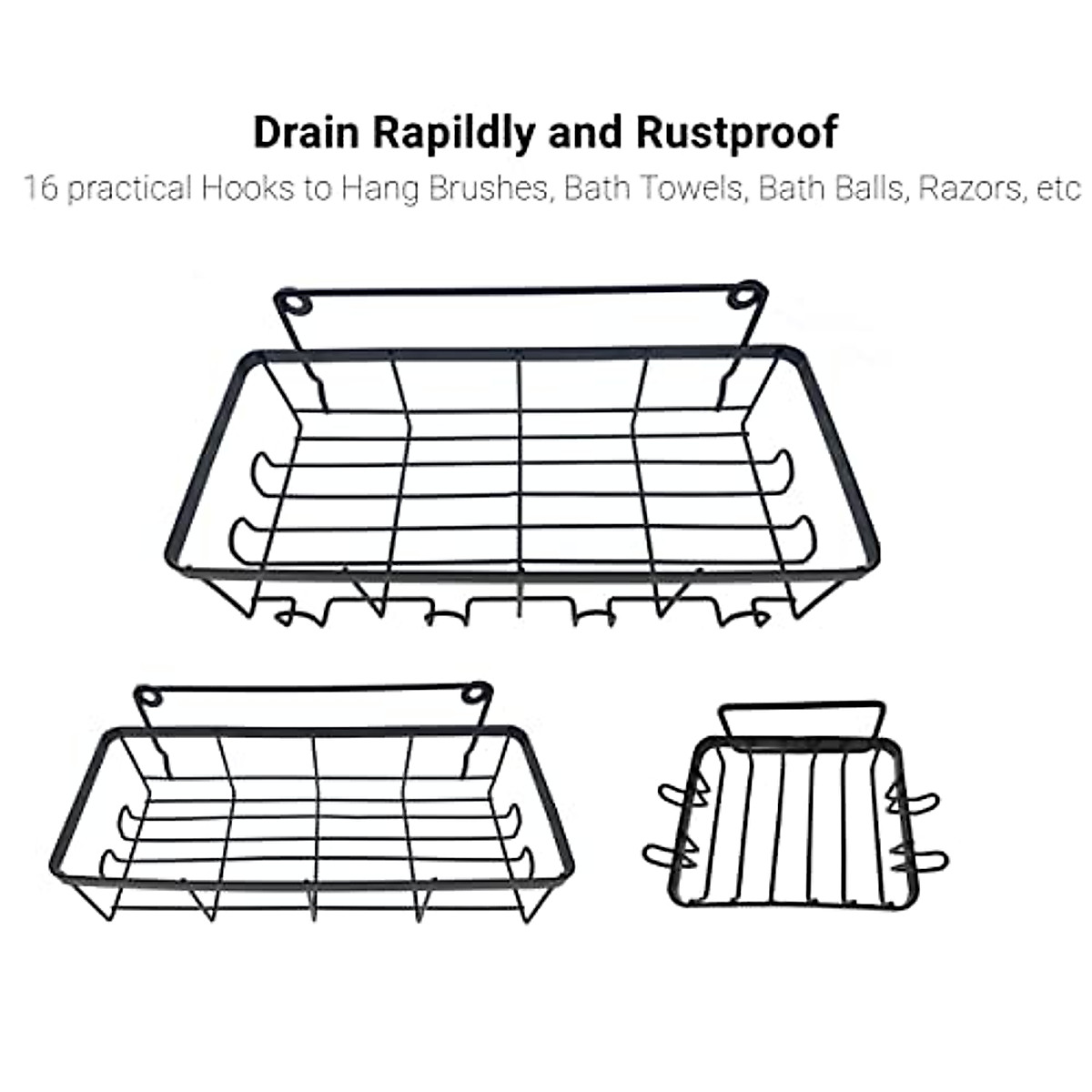 Drain Rapildly and Rustproof

16 practical Hooks to Hang Brushes, Bath Towels, Bath Balls, Razors, etc