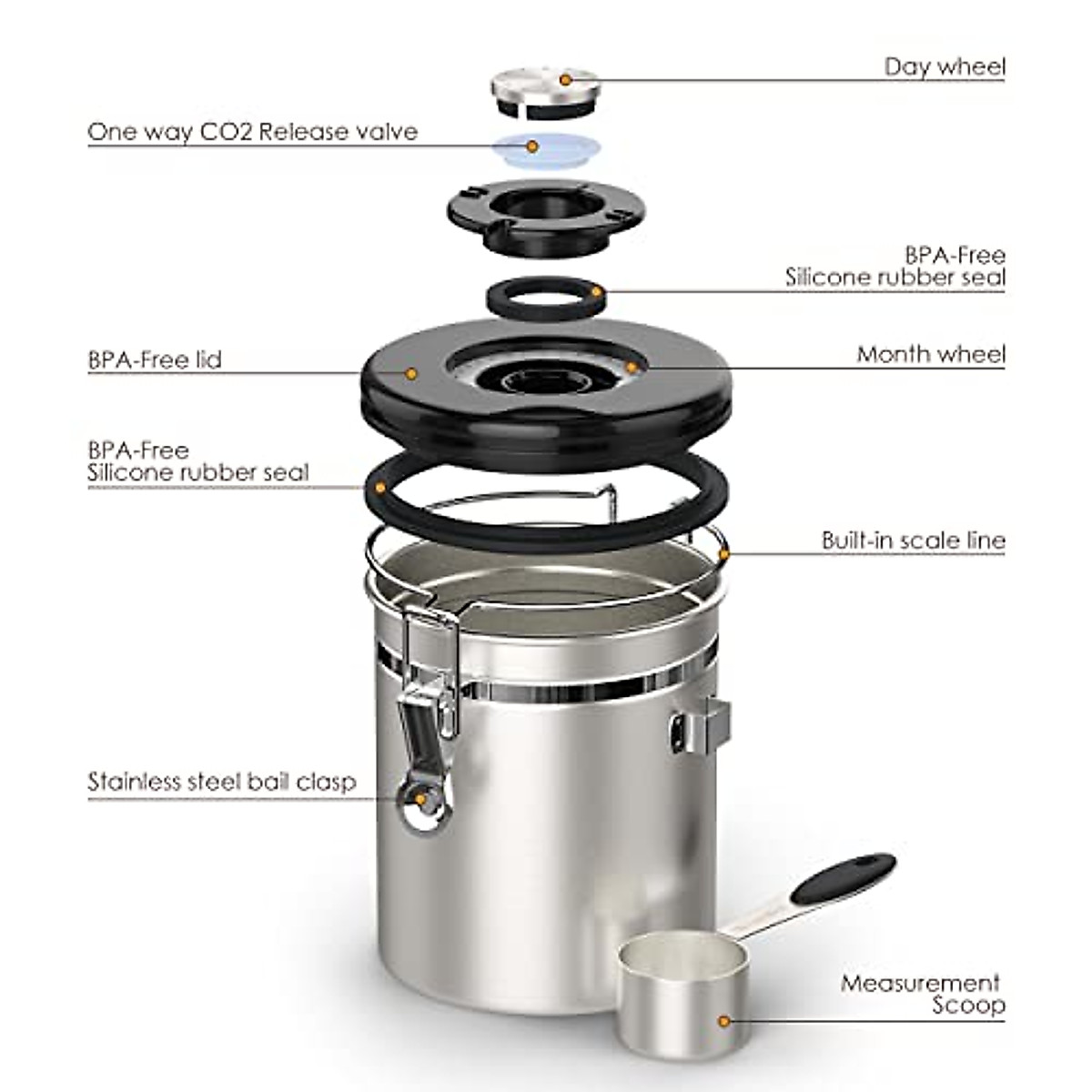 Day wheel

One way CO2 Release valve

BPA-Free
Silicone rubber seal

BPA-Free lid

Month wheel

BPA-Free
Silicone rubber seal

Built-in scale line

Stainless steel bail clasp

Measurement
Scoop