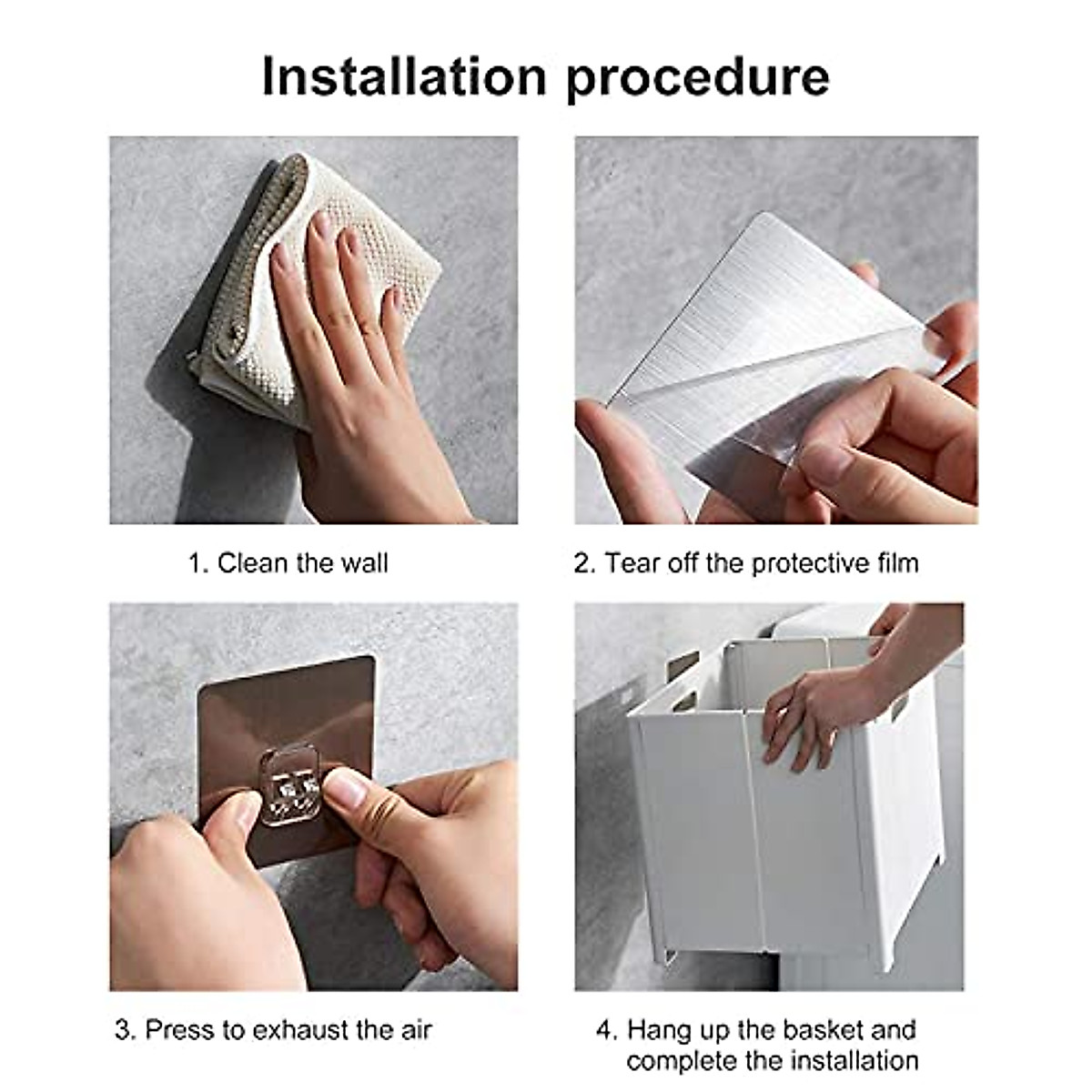 Installation procedure

1. Clean the wall

2. Tear off the protective film

3. Press to exhaust the air

4. Hang up the basket and complete the installation