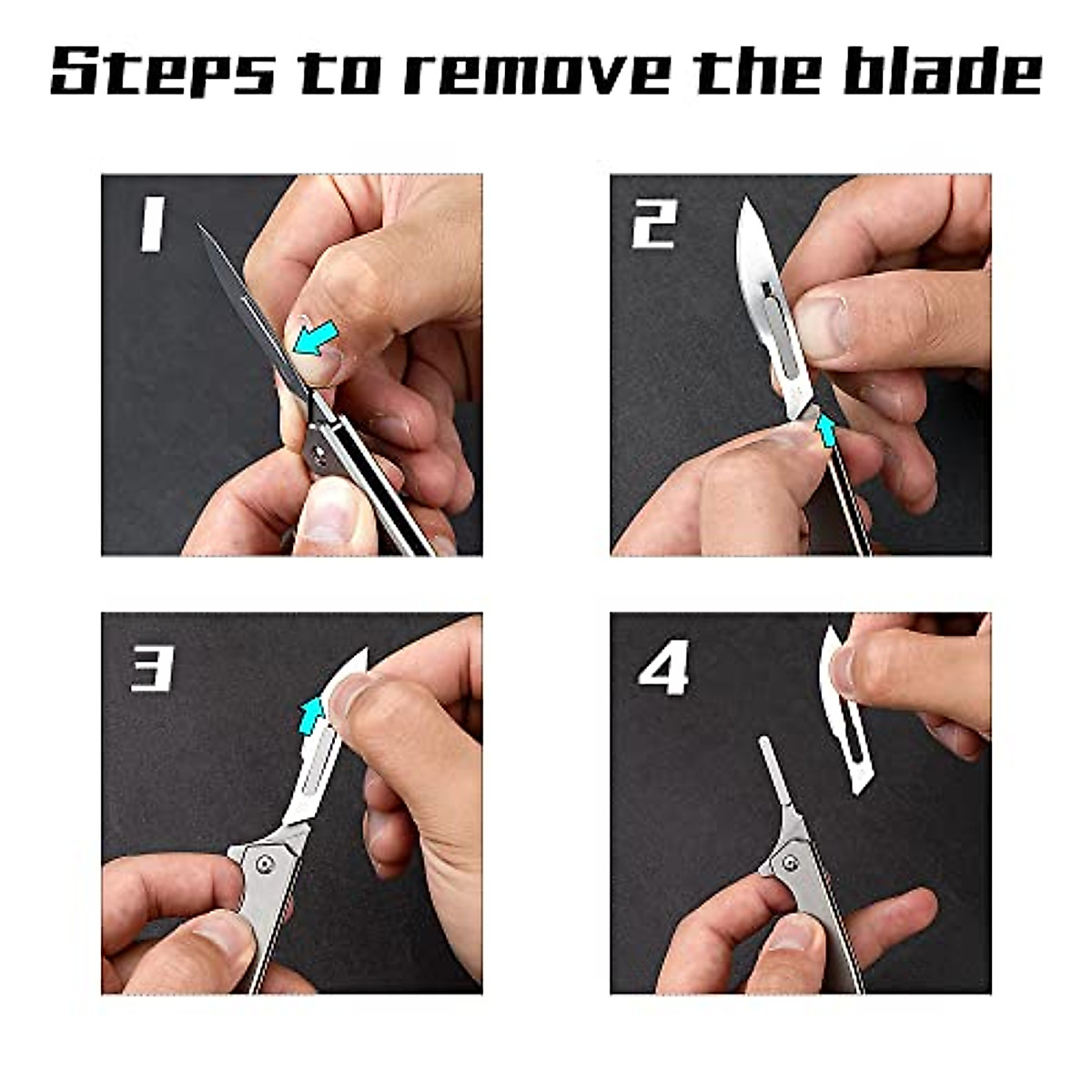 Steps to remove the blade

1

2

3

4