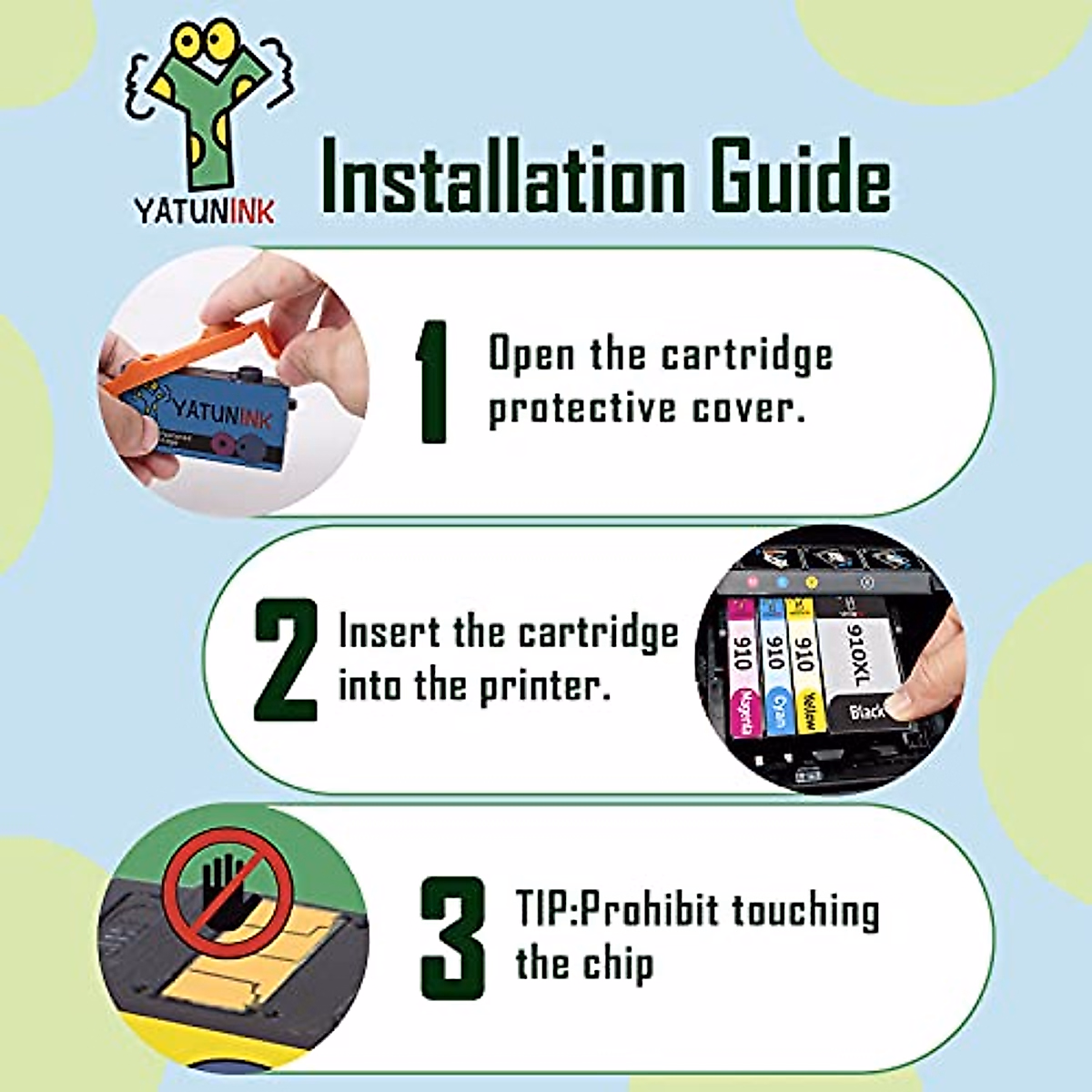 YATUNINK

Installation Guide

YATUNINK

1 Open the cartridge protective cover.

2 Insert the cartridge into the printer.

910 Magenta 910 Cyan 910 Yellow 910XL Black

3 TIP:Prohibit touching the chip