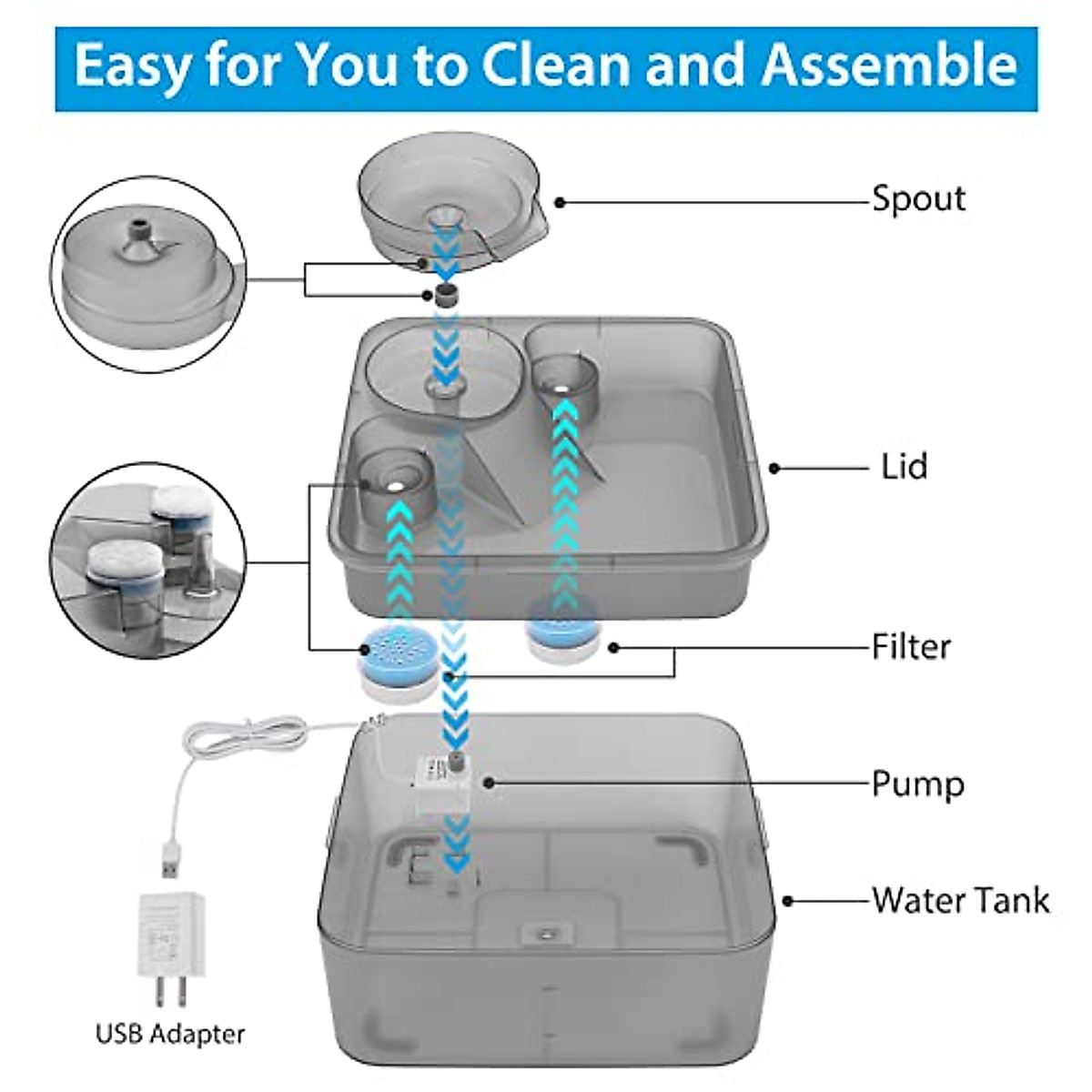 Easy for You to Clean and Assemble

Spout

Lid

Filter

Pump

Water Tank

USB Adapter