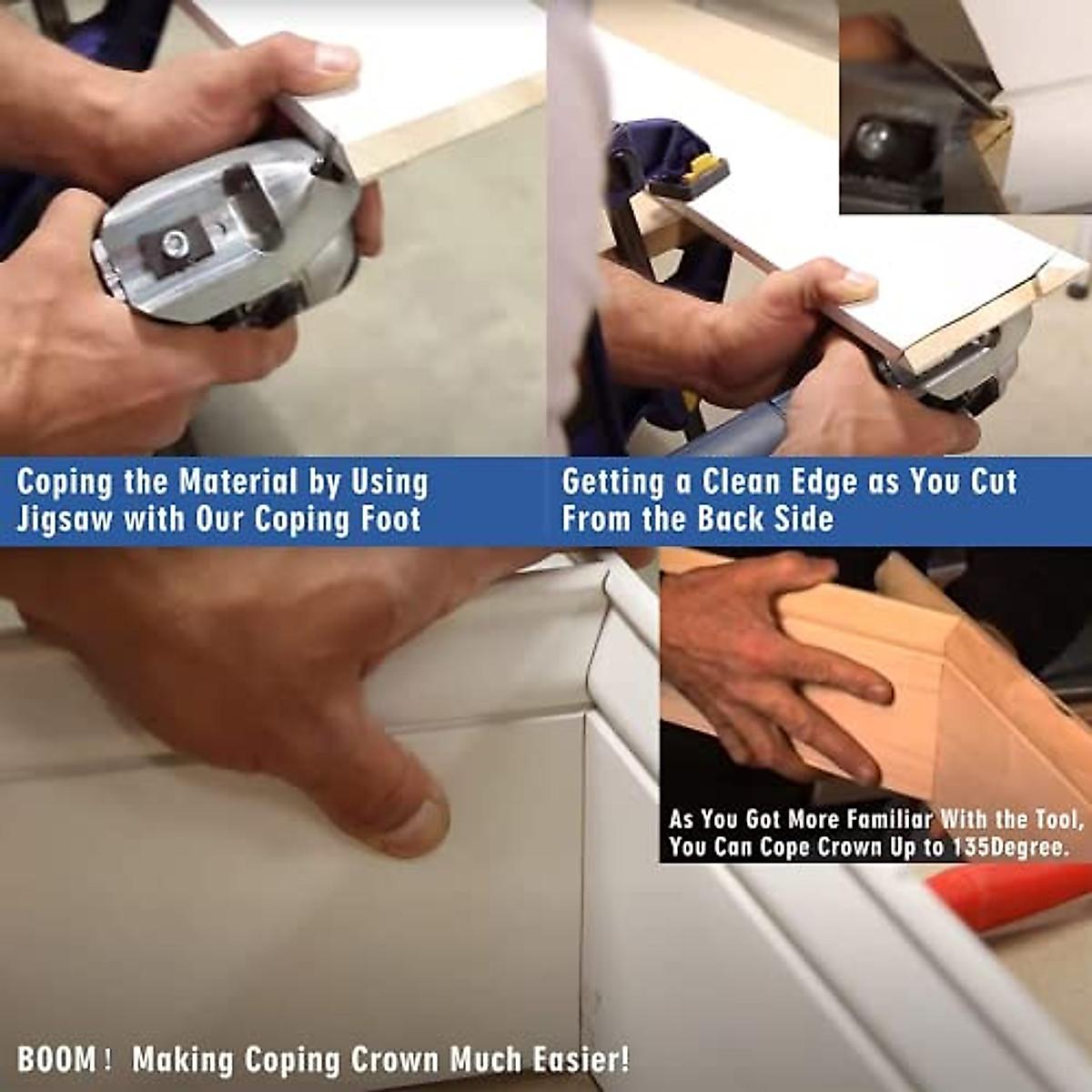 Coping the Material by Using Jigsaw with Our Coping Foot

Getting a Clean Edge as You Cut From the Back Side

As You Got More Familiar With the Tool, You Can Cope Crown Up to 135Degree.

BOOM！ Making Coping Crown Much Easier!