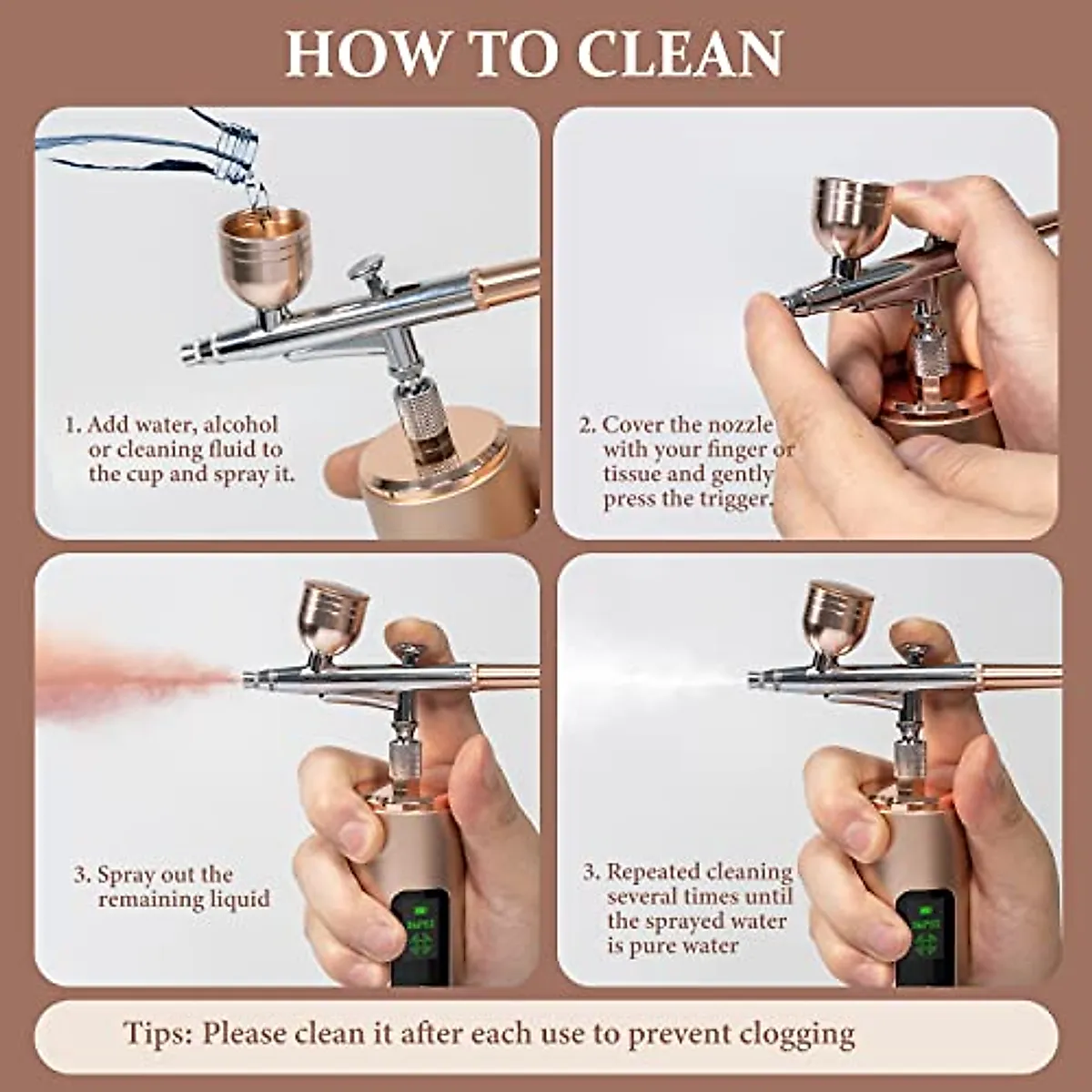 HOW TO CLEAN

1. Add water, alcohol or cleaning fluid to the cup and spray it.

2. Cover the nozzle with your finger or tissue and gently press the trigger.

3. Spray out the remaining liquid

3. Repeated cleaning several times until the sprayed water is pure water

Tips: Please clean it after each use to prevent clogging