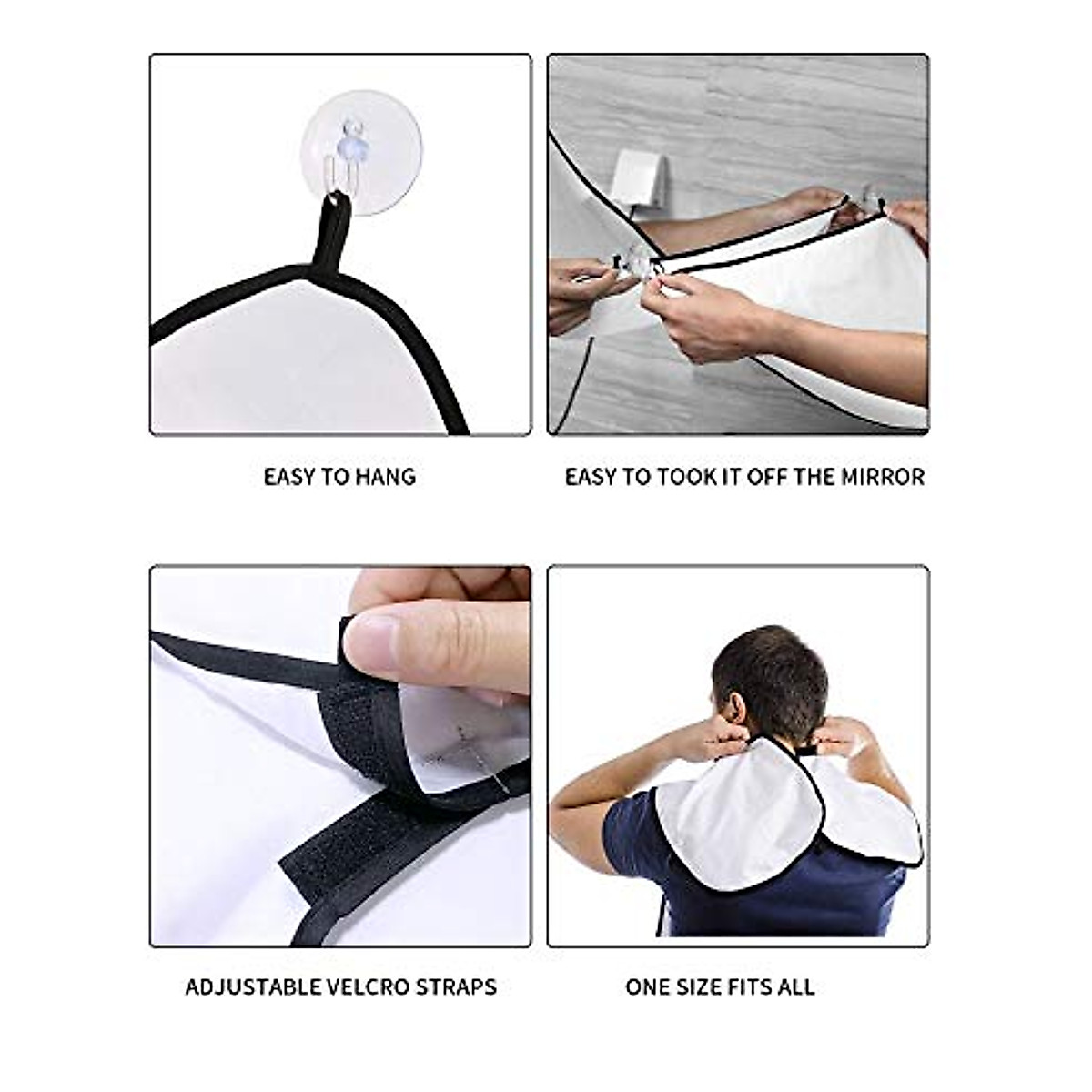 EASY TO HANG

EASY TO TOOK IT OFF THE MIRROR

ADJUSTABLE VELCRO STRAPS

ONE SIZE FITS ALL