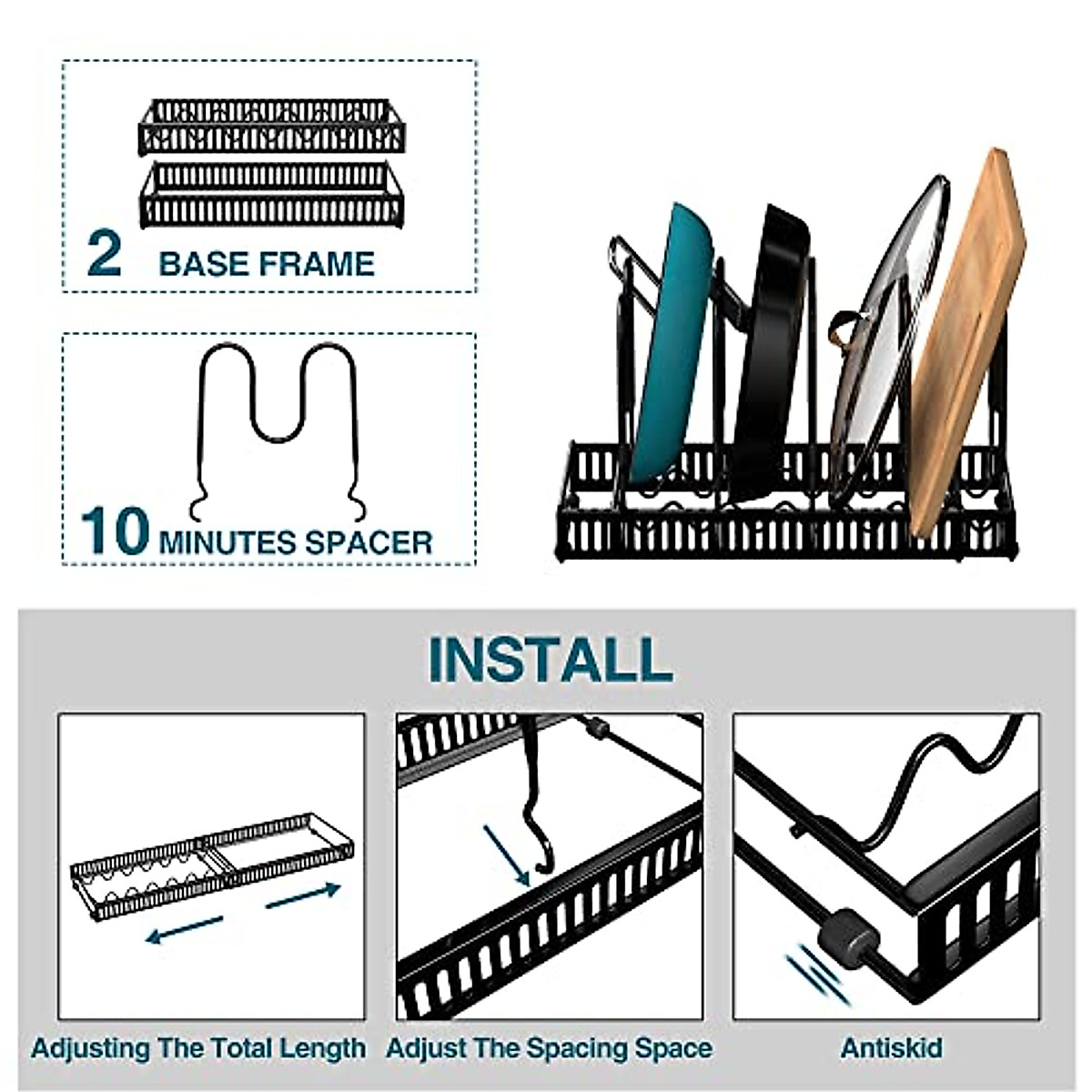 2 BASE FRAME

10 MINUTES SPACER

INSTALL

Adjusting The Total Length

Adjust The Spacing Space

Antiskid