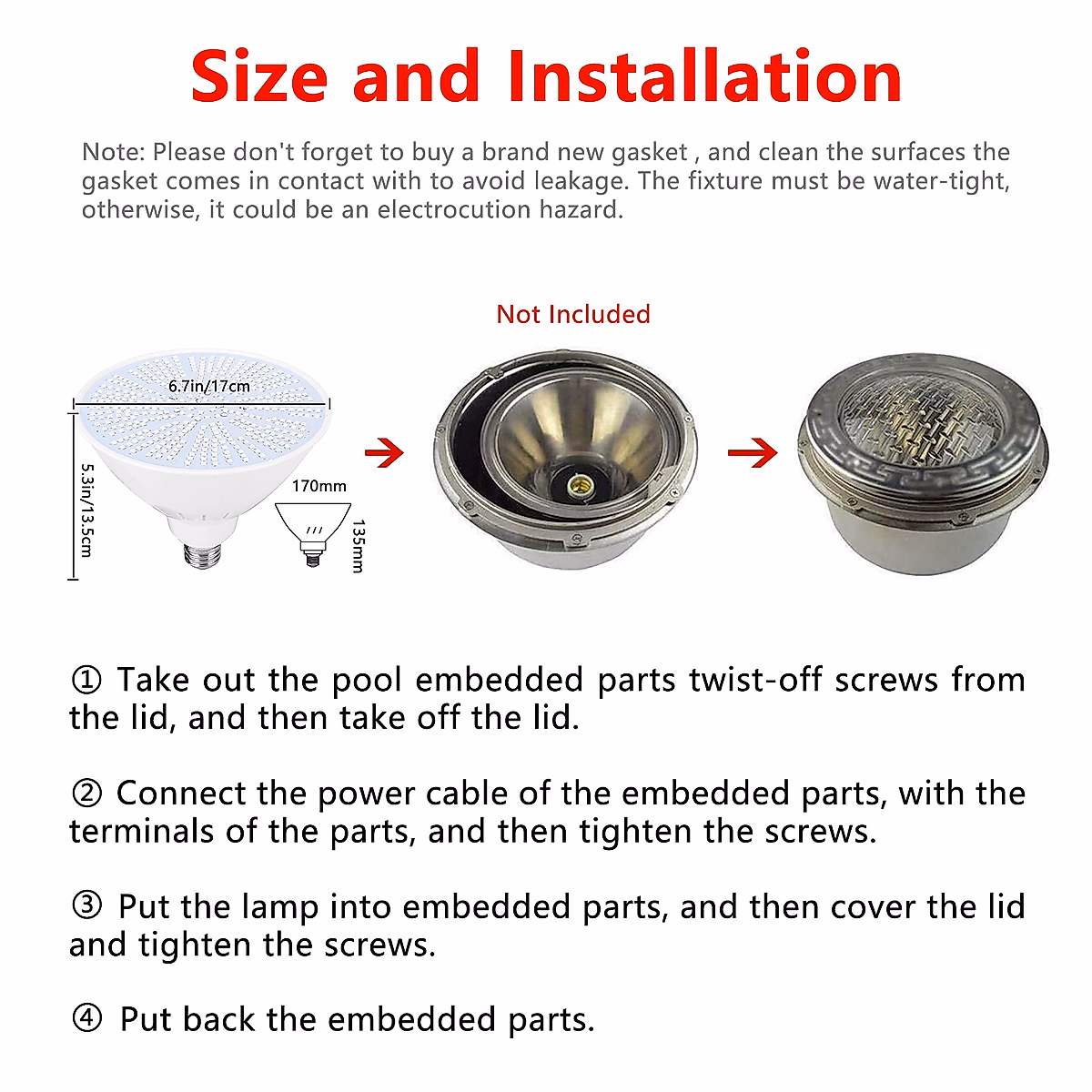 Size and Installation

Note: Please don't forget to buy a brand new gasket , and clean the surfaces the gasket comes in contact with to avoid leakage. The fixture must be water-tight, otherwise, it could be an electrocution hazard.

Not Included

6.7in/17cm

5.3in/13.5cm

170mm

135mm

① Take out the pool embedded parts twist-off screws from the lid, and then take off the lid.

② Connect the power cable of the embedded parts, with the terminals of the parts, and then tighten the screws.

③ Put the lamp into embedded parts, and then cover the lid and tighten the screws.

④ Put back the embedded parts.