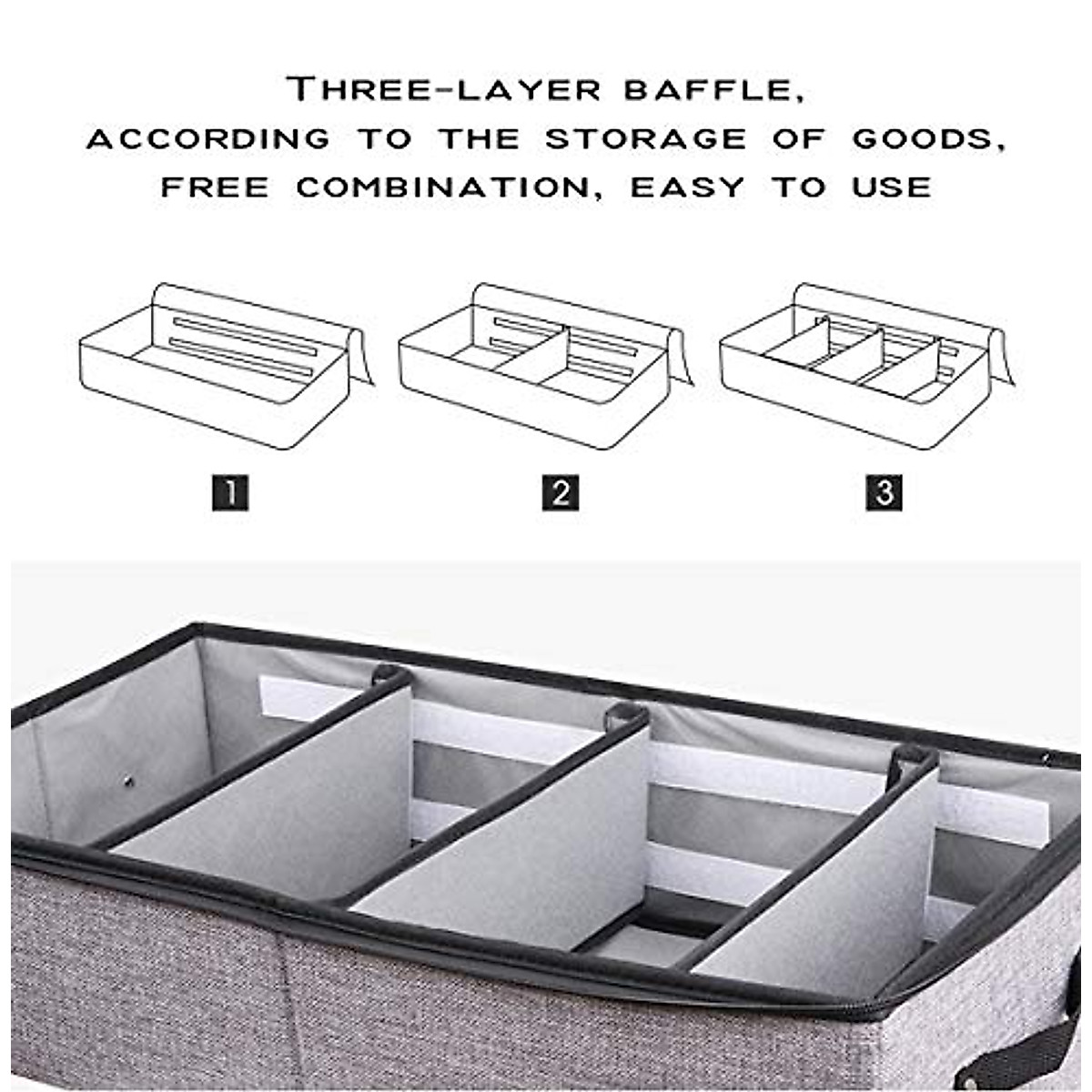 THREE-LAYER BAFFLE,
ACCORDING TO THE STORAGE OF GOODS,
FREE COMBINATION, EASY TO USE

1

2

3