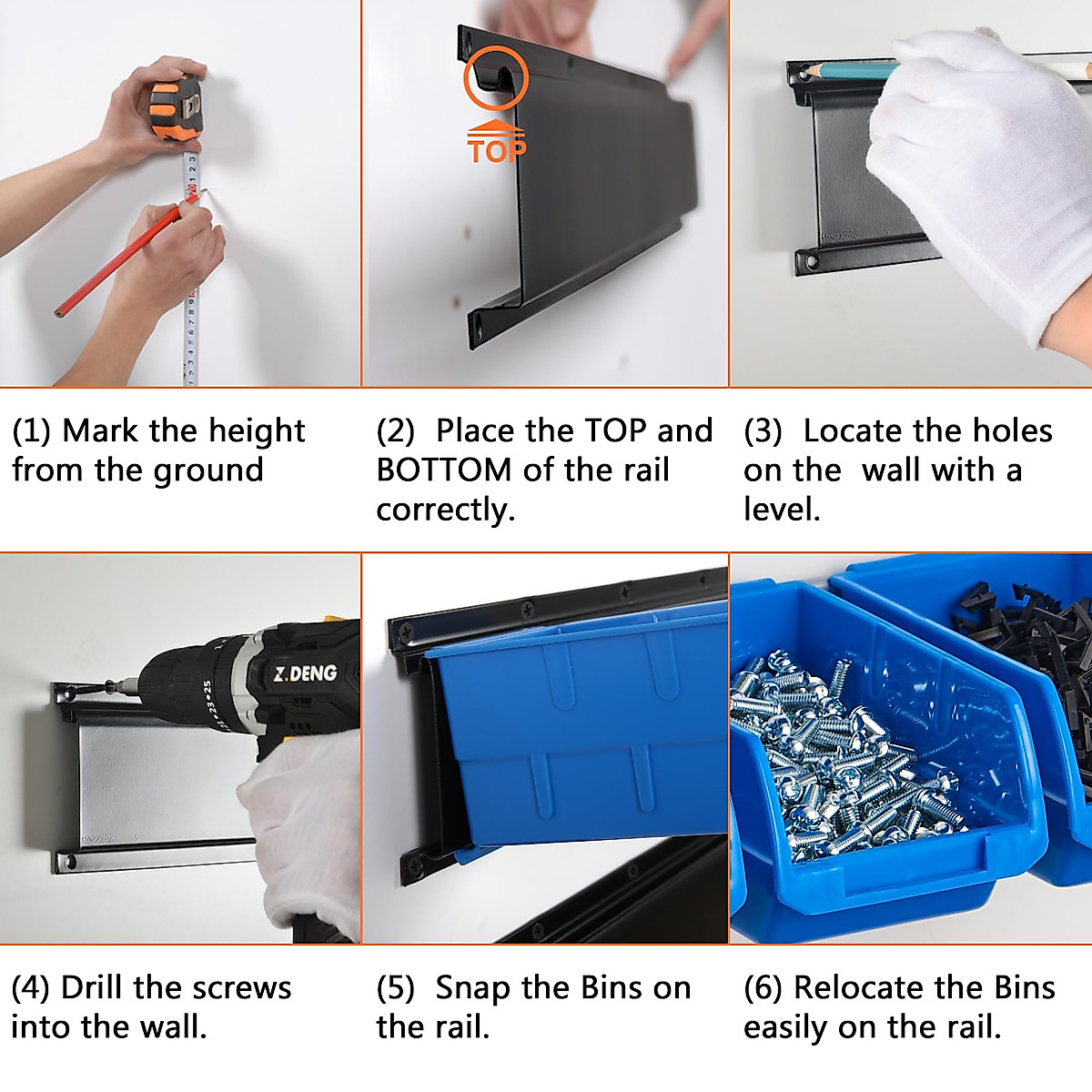 TOP

(1) Mark the height from the ground

(2) Place the TOP and BOTTOM of the rail correctly.

(3) Locate the holes on the wall with a level.

Z.DENG

(4) Drill the screws into the wall.

(5) Snap the Bins on the rail.

(6) Relocate the Bins easily on the rail.