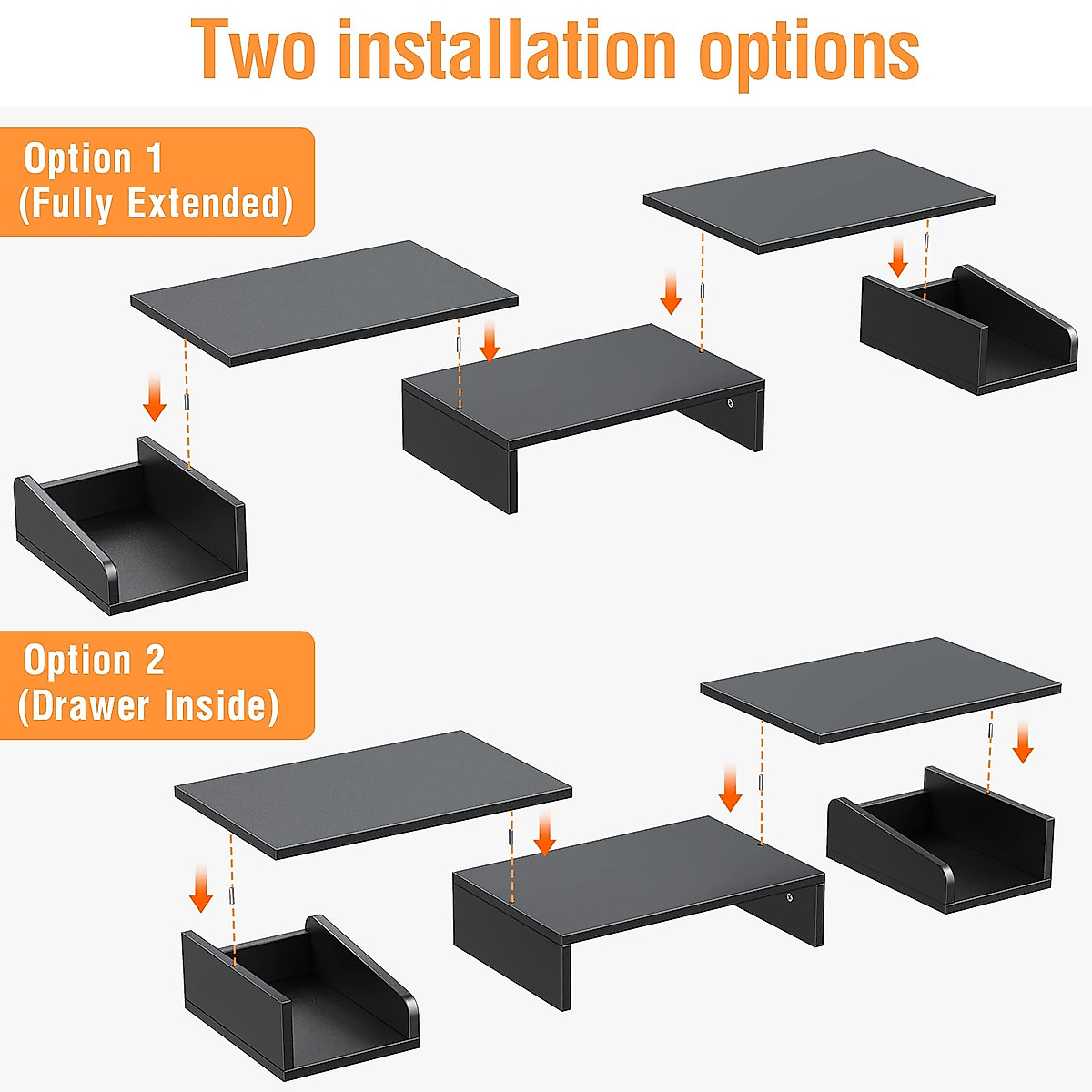 Two installation options

Option 1
(Fully Extended)

Option 2
(Drawer Inside)