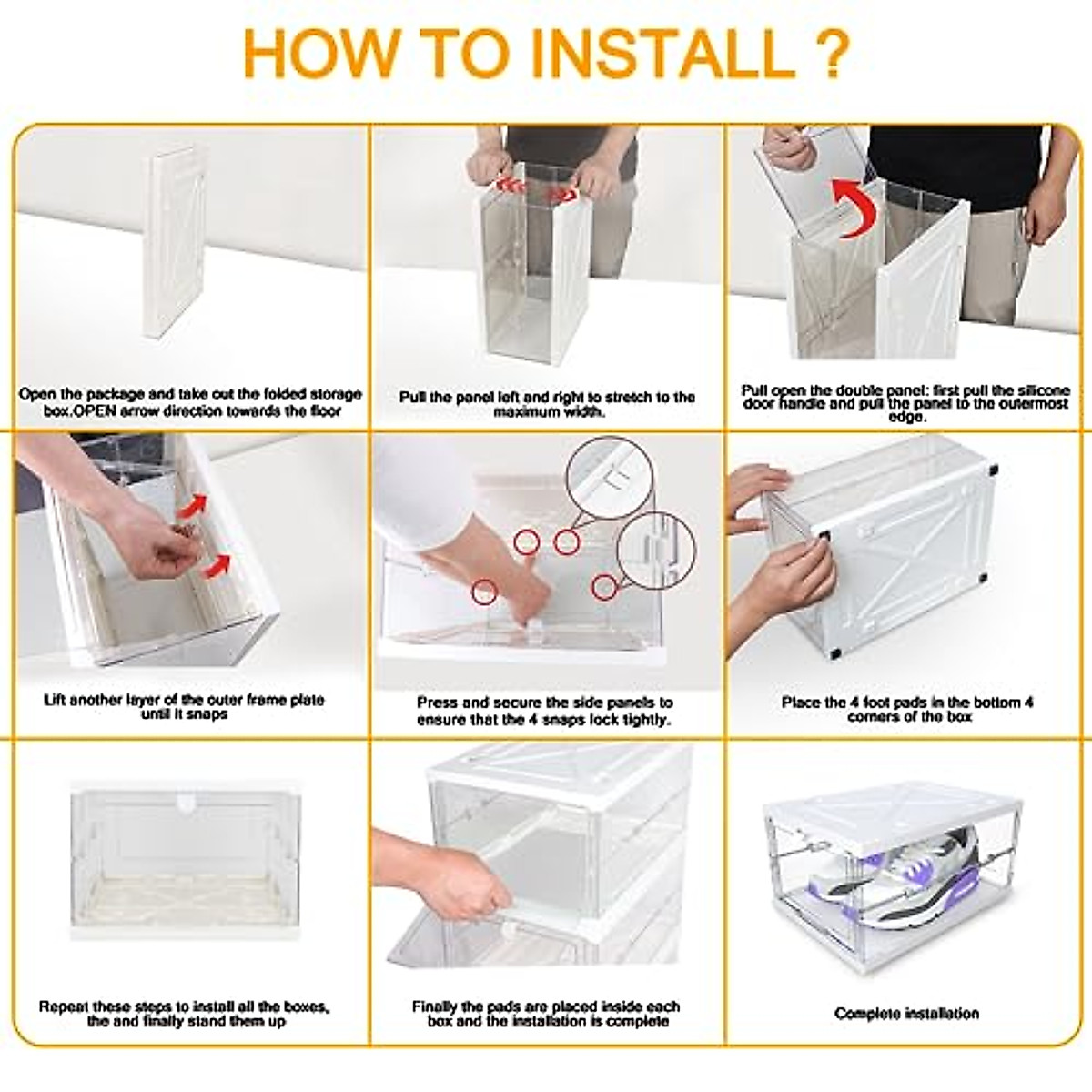 HOW TO INSTALL ?

Open the package and take out the folded storage box.OPEN arrow direction towards the floor

Pull the panel left and right to stretch to the maximum width.

Pull open the double panel: first pull the silicone door handle and pull the panel to the outermost edge.

Lift another layer of the outer frame plate until it snaps

Press and secure the side panels to ensure that the 4 snaps lock tightly.

Place the 4 foot pads in the bottom 4 corners of the box

Repeat these steps to install all the boxes, the and finally stand them up

Finally the pads are placed inside each box and the installation is complete

Complete installation