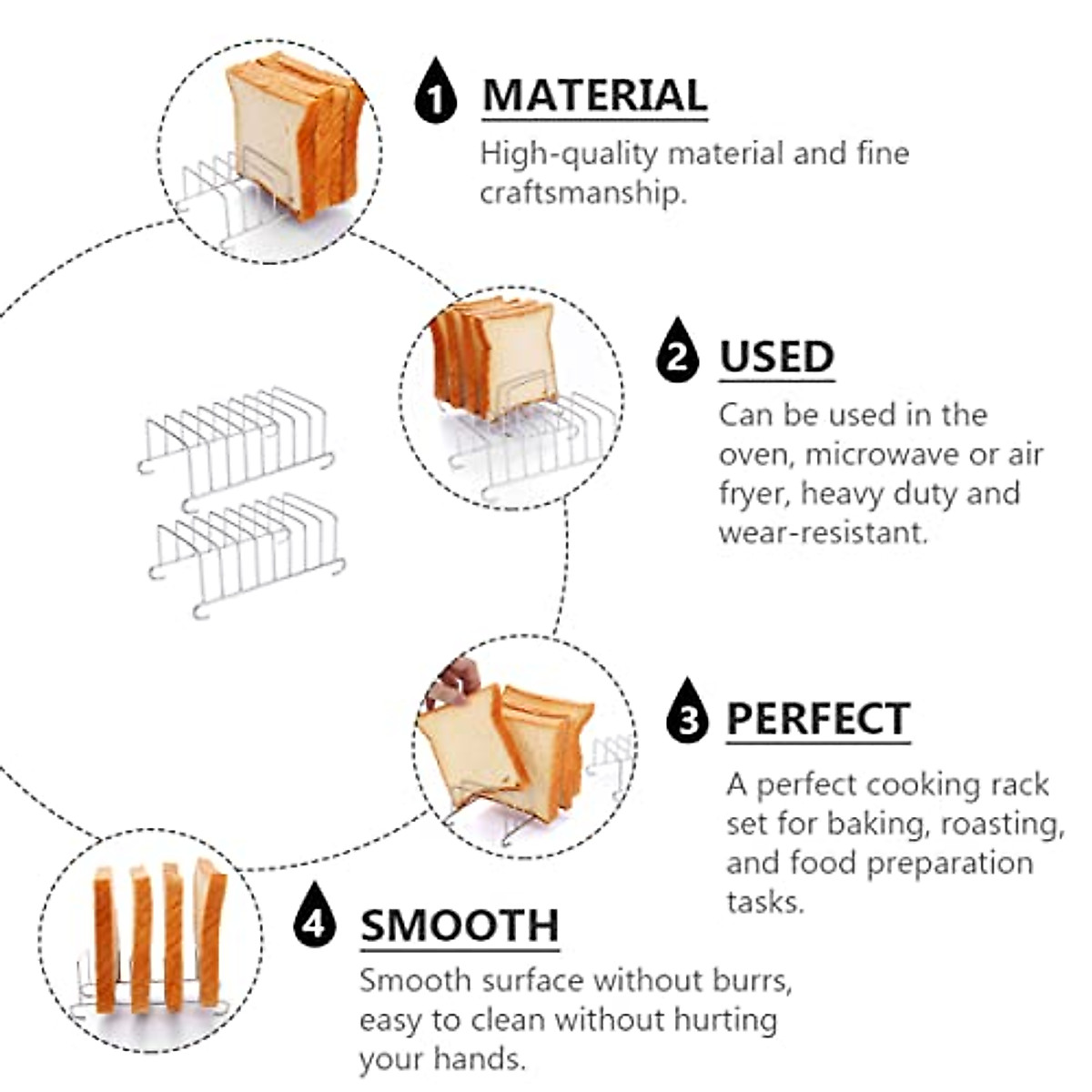 1 MATERIAL
High-quality material and fine craftsmanship.

2 USED
Can be used in the oven, microwave or air fryer, heavy duty and wear-resistant.

3 PERFECT
A perfect cooking rack set for baking, roasting, and food preparation tasks.

4 SMOOTH
Smooth surface without burrs, easy to clean without hurting your hands.