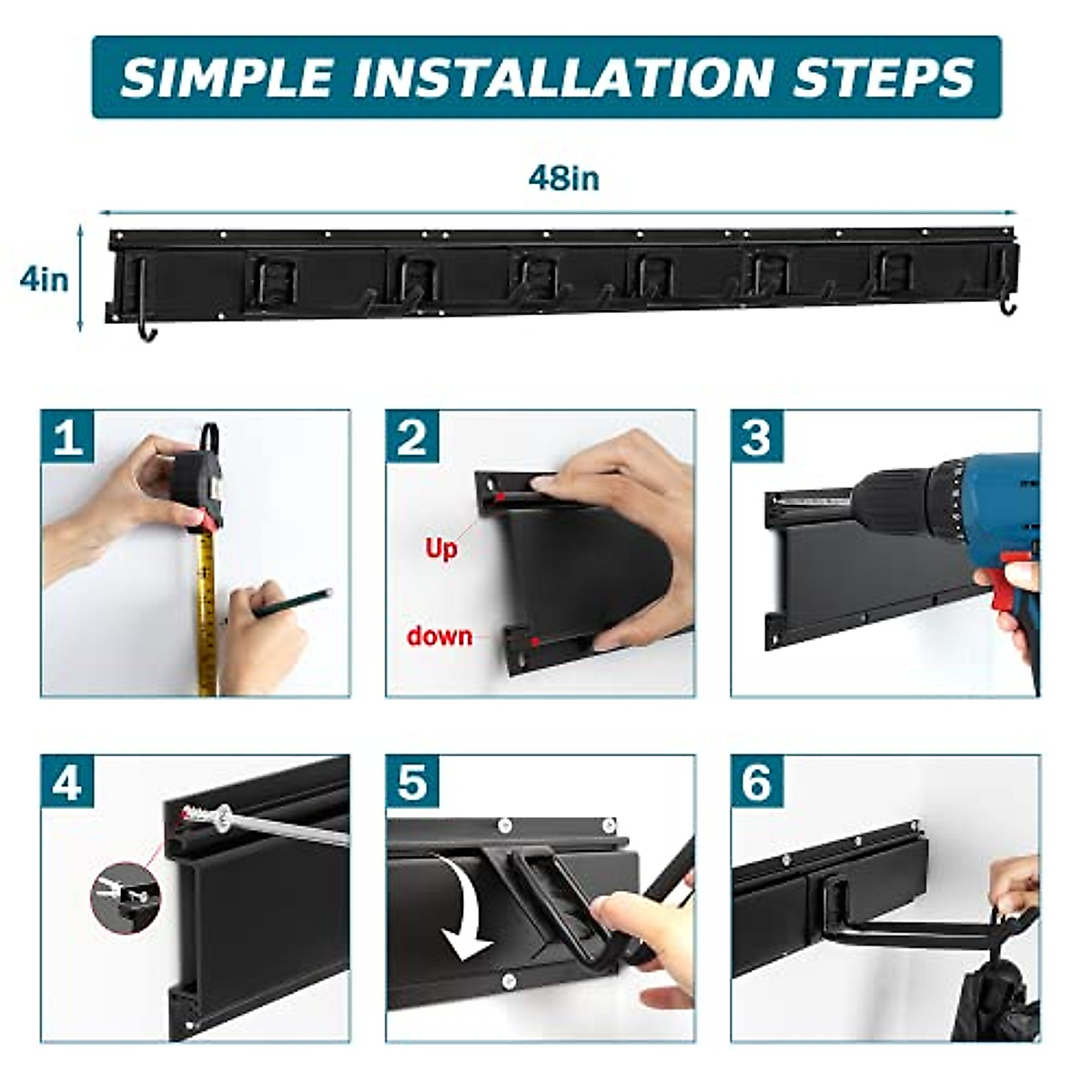 SIMPLE INSTALLATION STEPS

48in

4in

1

2

Up

down

3

4

5

6