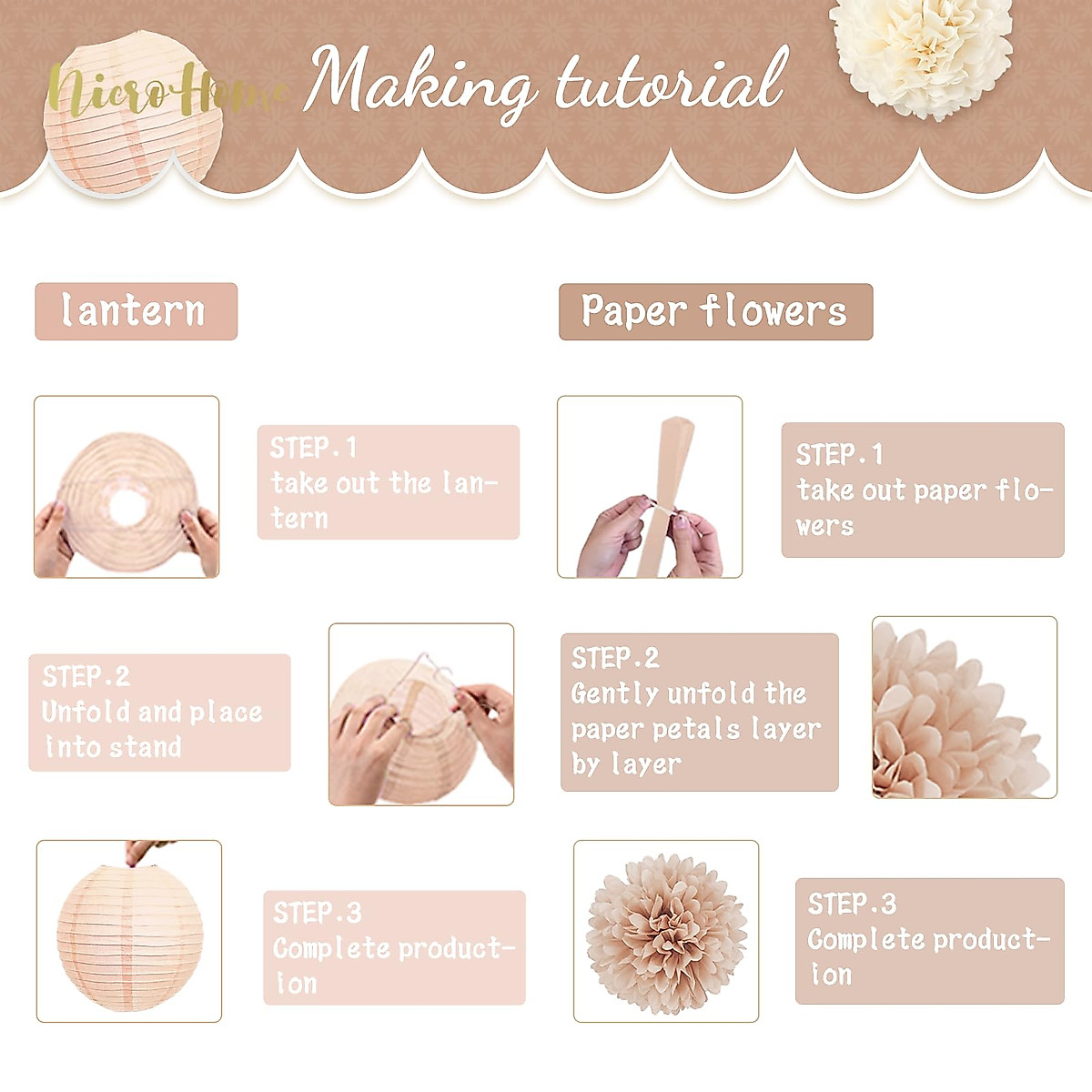 NicroHome Making tutorial

lantern

STEP.1
take out the lantern

STEP.2
Unfold and place into stand

STEP.3
Complete production

Paper flowers

STEP.1
take out paper flowers

STEP.2
Gently unfold the paper petals layer by layer

STEP.3
Complete production