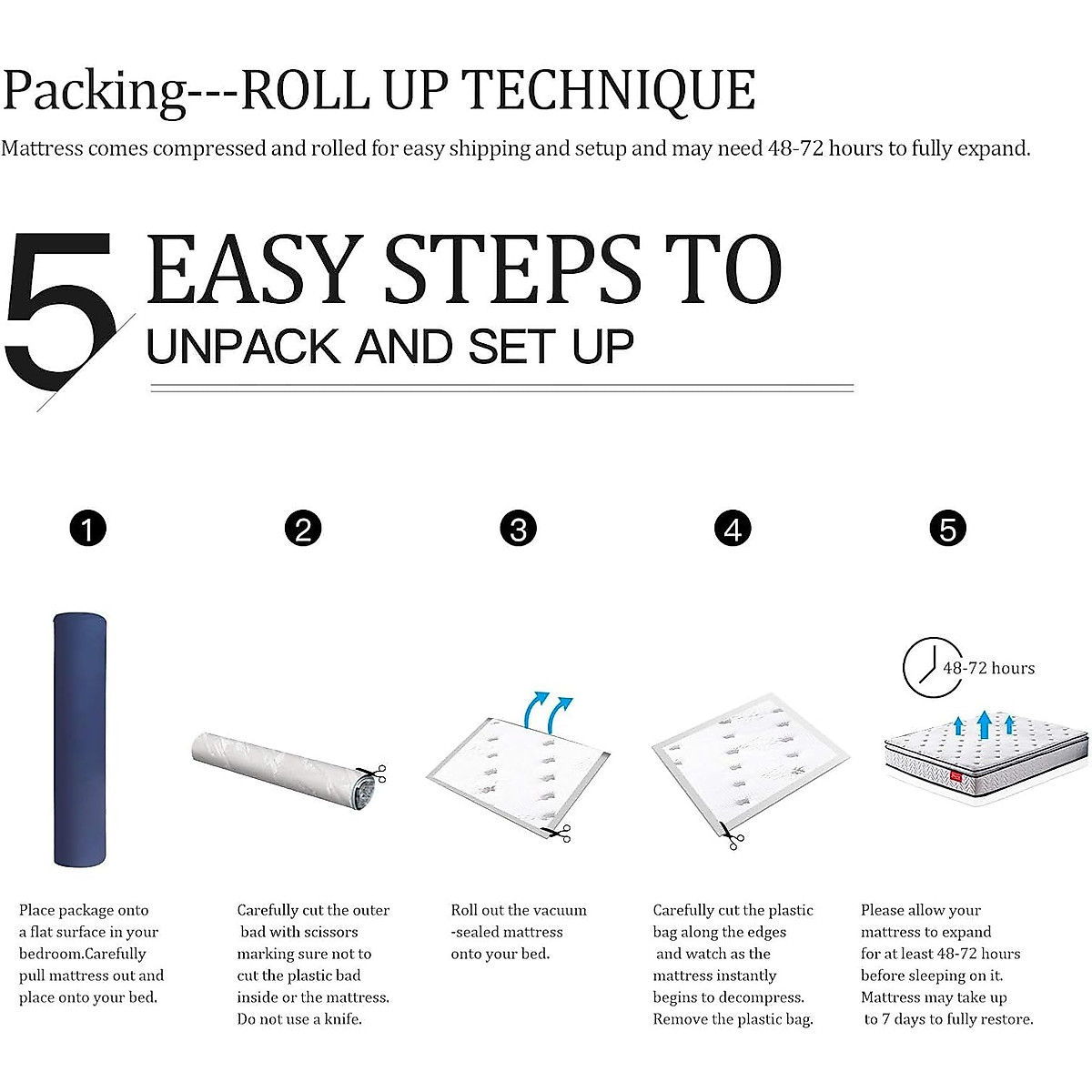 Packing---ROLL UP TECHNIQUE

Mattress comes compressed and rolled for easy shipping and setup and may need 48-72 hours to fully expand.

5 EASY STEPS TO UNPACK AND SET UP

1

2

3

4

5

48-72 hours

Place package onto a flat surface in your bedroom.Carefully pull mattress out and place onto your bed.

Carefully cut the outer bad with scissors marking sure not to cut the plastic bad inside or the mattress. Do not use a knife.

Roll out the vacuum -sealed mattress onto your bed.

Carefully cut the plastic bag along the edges and watch as the mattress instantly begins to decompress. Remove the plastic bag.

Please allow your mattress to expand for at least 48-72 hours before sleeping on it. Mattress may take up to 7 days to fully restore.