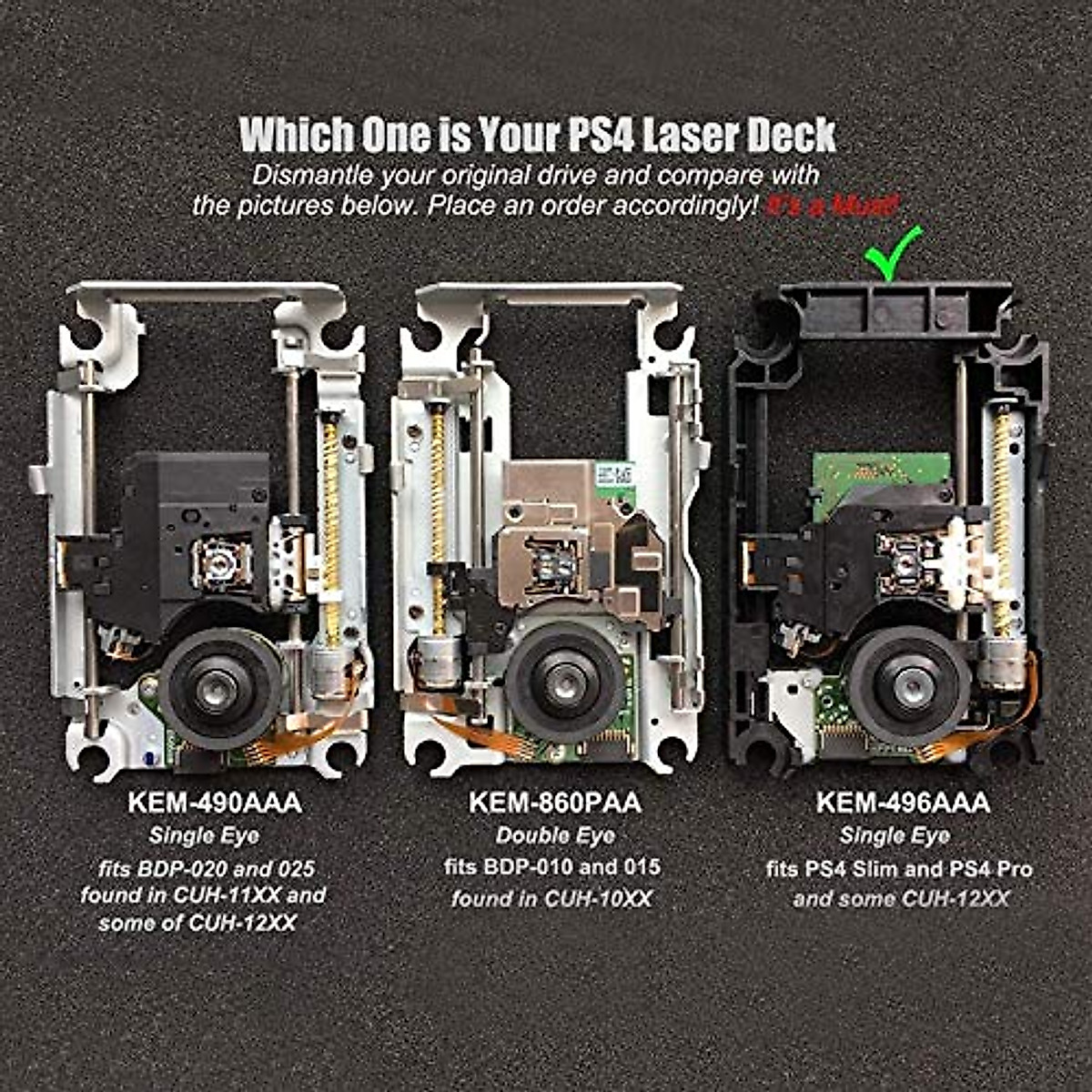 Which One is Your PS4 Laser Deck

Dismantle your original drive and compare with the pictures below. Place an order accordingly! It's a Must!

KEM-490AAA
Single Eye
fits BDP-020 and 025 found in CUH-11XX and some of CUH-12XX

KEM-860PAA
Double Eye
fits BDP-010 and 015 found in CUH-10XX

KEM-496AAA
Single Eye
fits PS4 Slim and PS4 Pro and some CUH-12XX