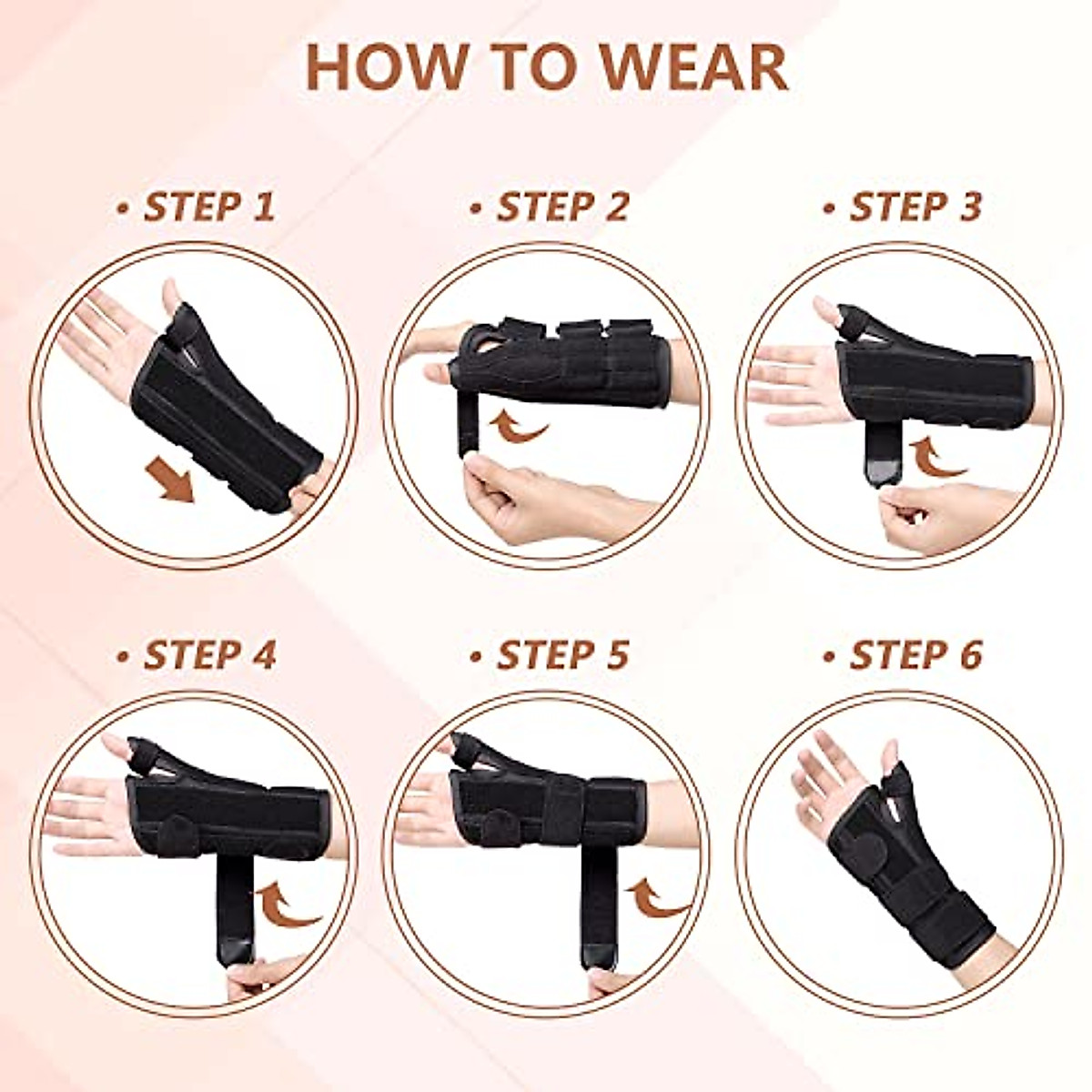 HOW TO WEAR

• STEP 1

• STEP 2

• STEP 3

• STEP 4

• STEP 5

• STEP 6