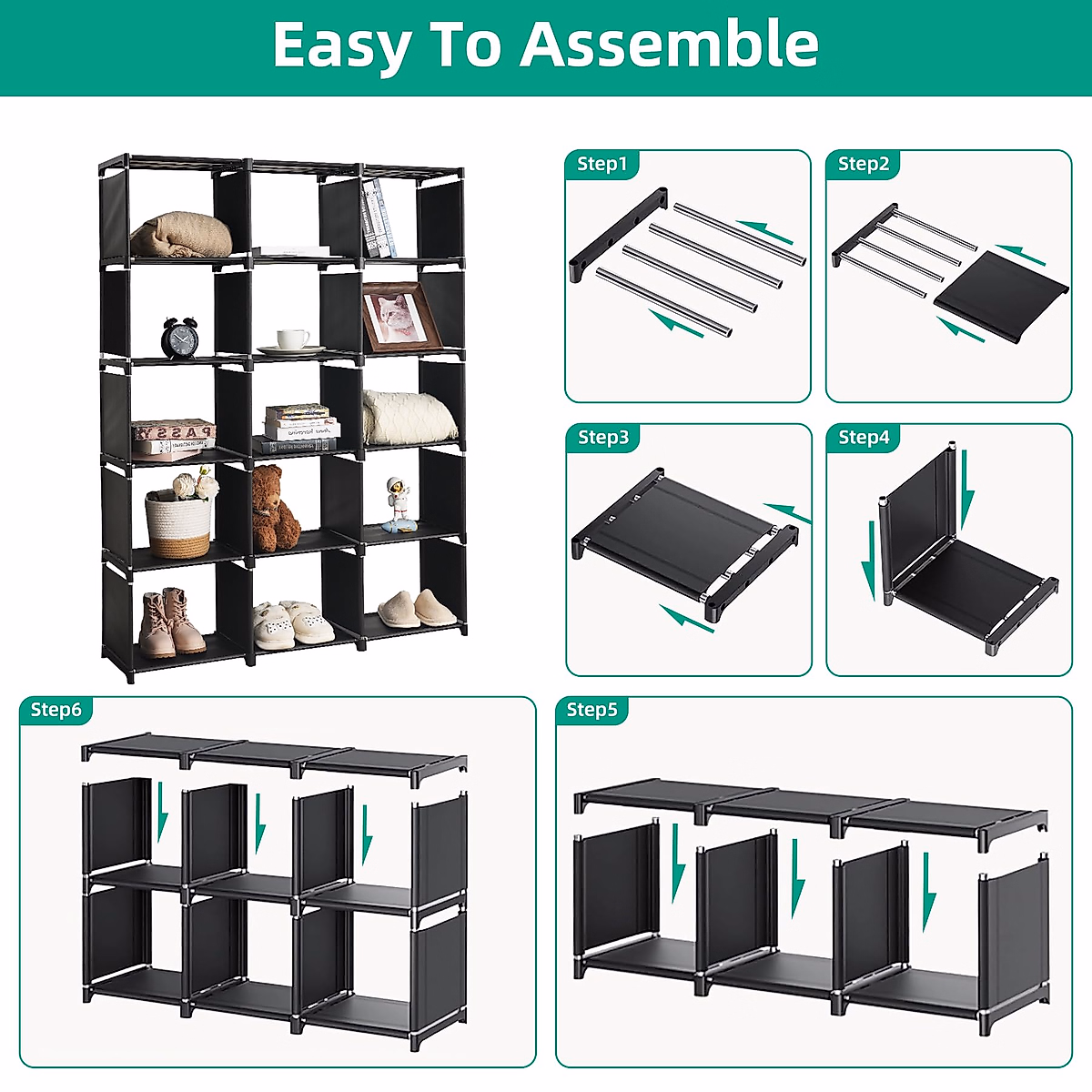 Easy To Assemble

Step1

Step2

Step3

Step4

Step6

Step5