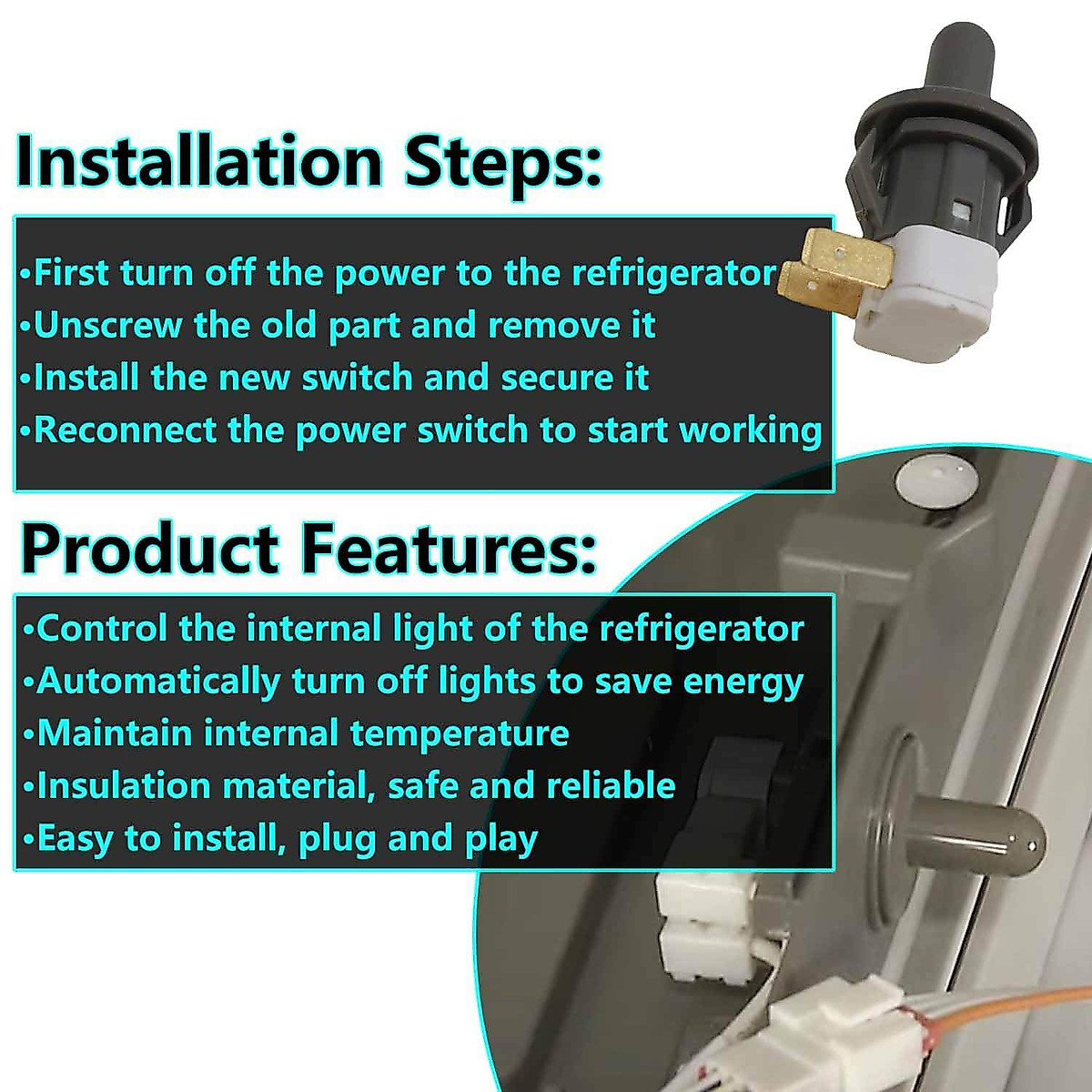 Installation Steps:

•First turn off the power to the refrigerator
•Unscrew the old part and remove it
•Install the new switch and secure it
•Reconnect the power switch to start working

Product Features:

•Control the internal light of the refrigerator
•Automatically turn off lights to save energy
•Maintain internal temperature
•Insulation material, safe and reliable
•Easy to install, plug and play