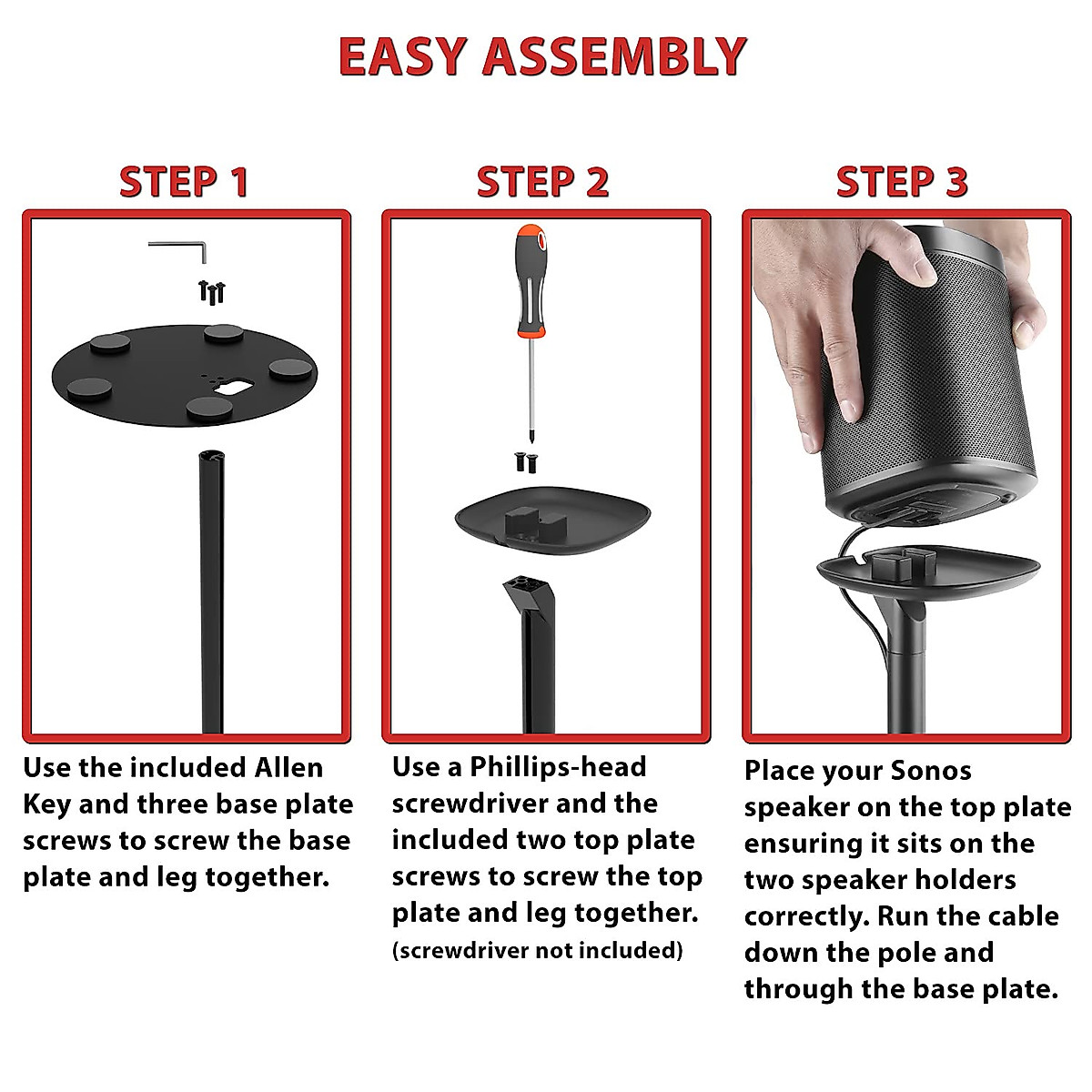 EASY ASSEMBLY

STEP 1

Use the included Allen Key and three base plate screws to screw the base plate and leg together.

STEP 2

Use a Phillips-head screwdriver and the included two top plate screws to screw the top plate and leg together.
(screwdriver not included)

STEP 3

Place your Sonos speaker on the top plate ensuring it sits on the two speaker holders correctly. Run the cable down the pole and through the base plate.