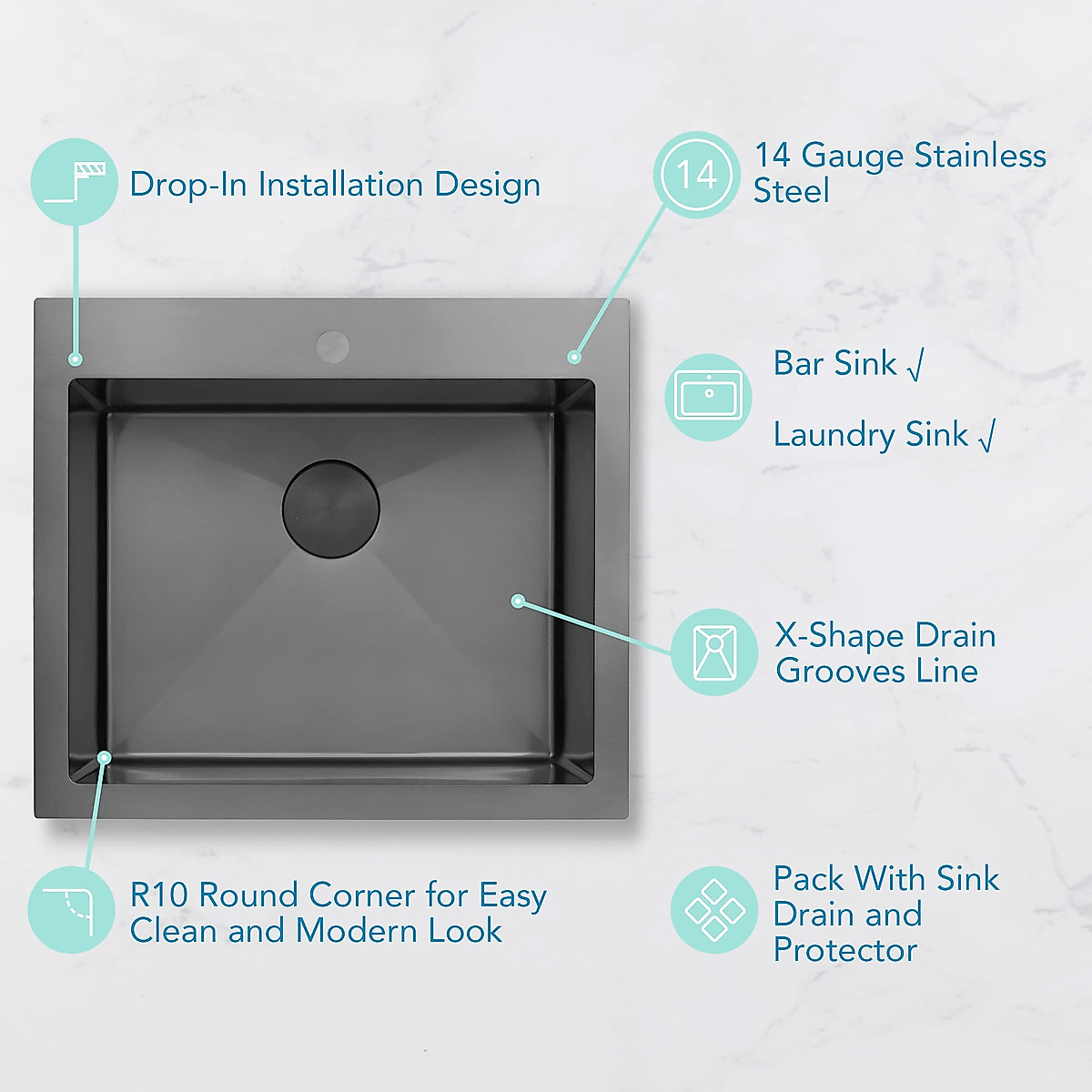 Drop-In Installation Design

14

14 Gauge Stainless Steel

Bar Sink √

Laundry Sink √

X-Shape Drain Grooves Line

R10 Round Corner for Easy Clean and Modern Look

Pack With Sink Drain and Protector