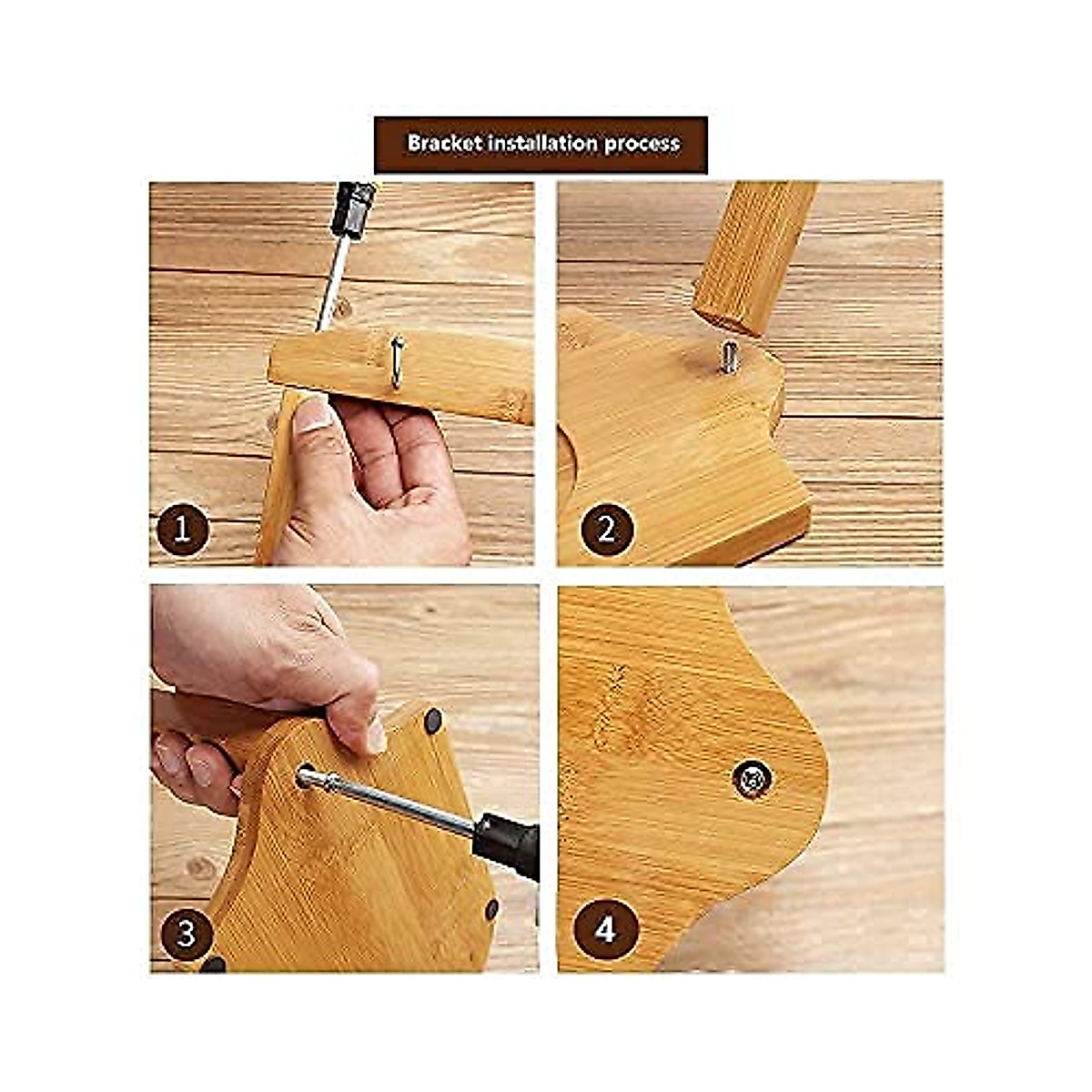 Bracket installation process

1

2

3

4