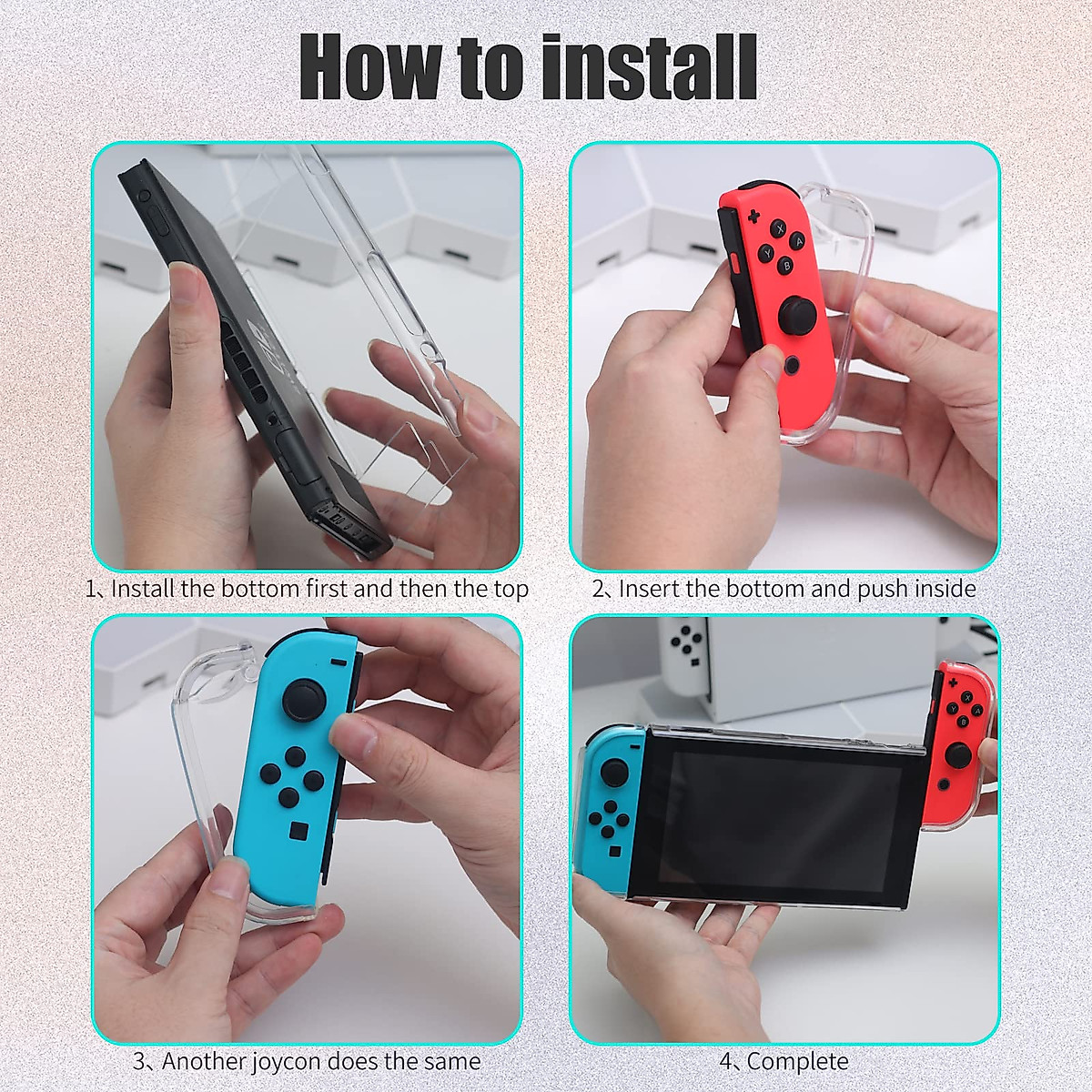 How to install

1、Install the bottom first and then the top

2、Insert the bottom and push inside

3、Another joycon does the same

4、Complete