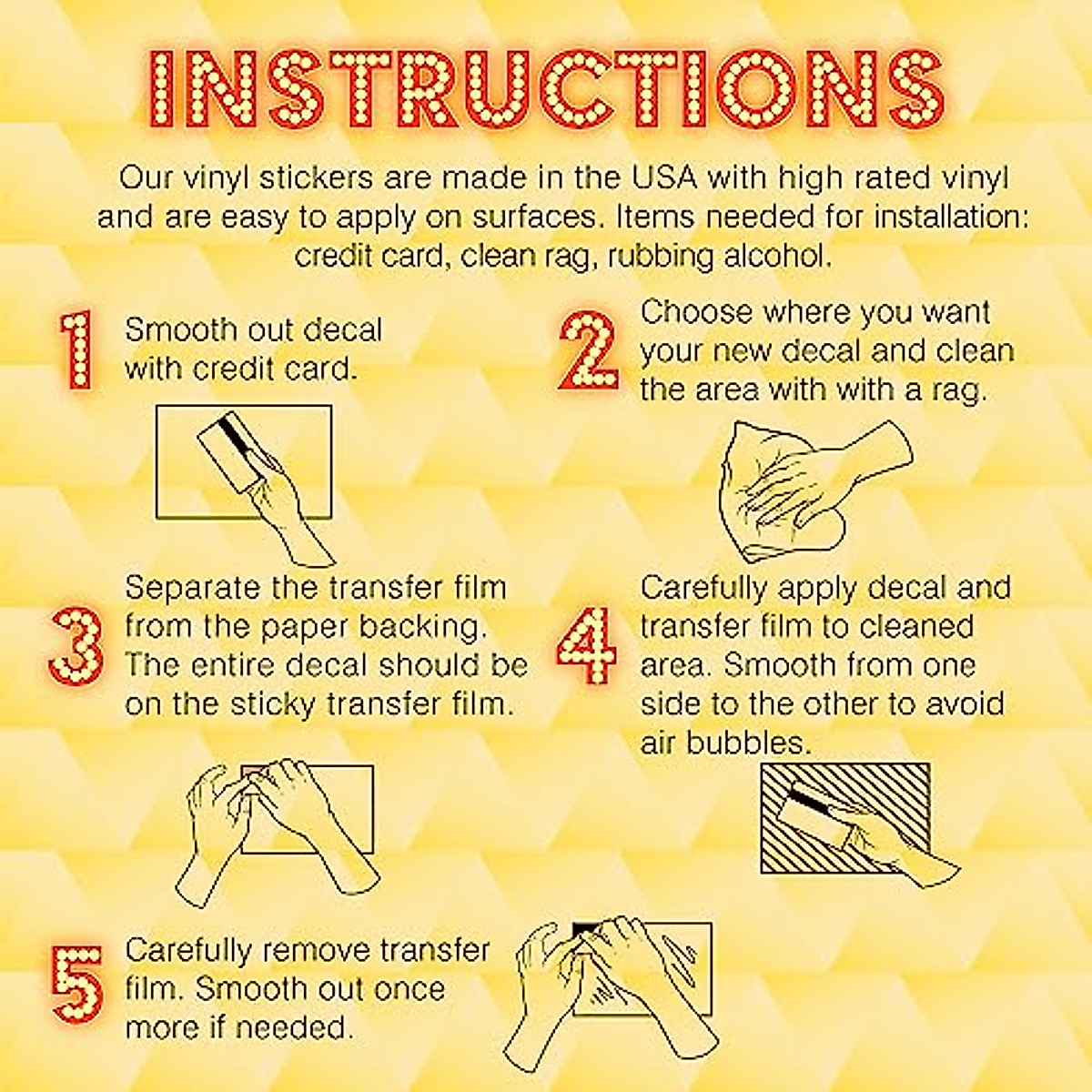 INSTRUCTIONS

Our vinyl stickers are made in the USA with high rated vinyl and are easy to apply on surfaces. Items needed for installation: credit card, clean rag, rubbing alcohol.

1 Smooth out decal with credit card.

2 Choose where you want your new decal and clean the area with with a rag.

3 Separate the transfer film from the paper backing. The entire decal should be on the sticky transfer film.

4 Carefully apply decal and transfer film to cleaned area. Smooth from one side to the other to avoid air bubbles.

5 Carefully remove transfer film. Smooth out once more if needed.