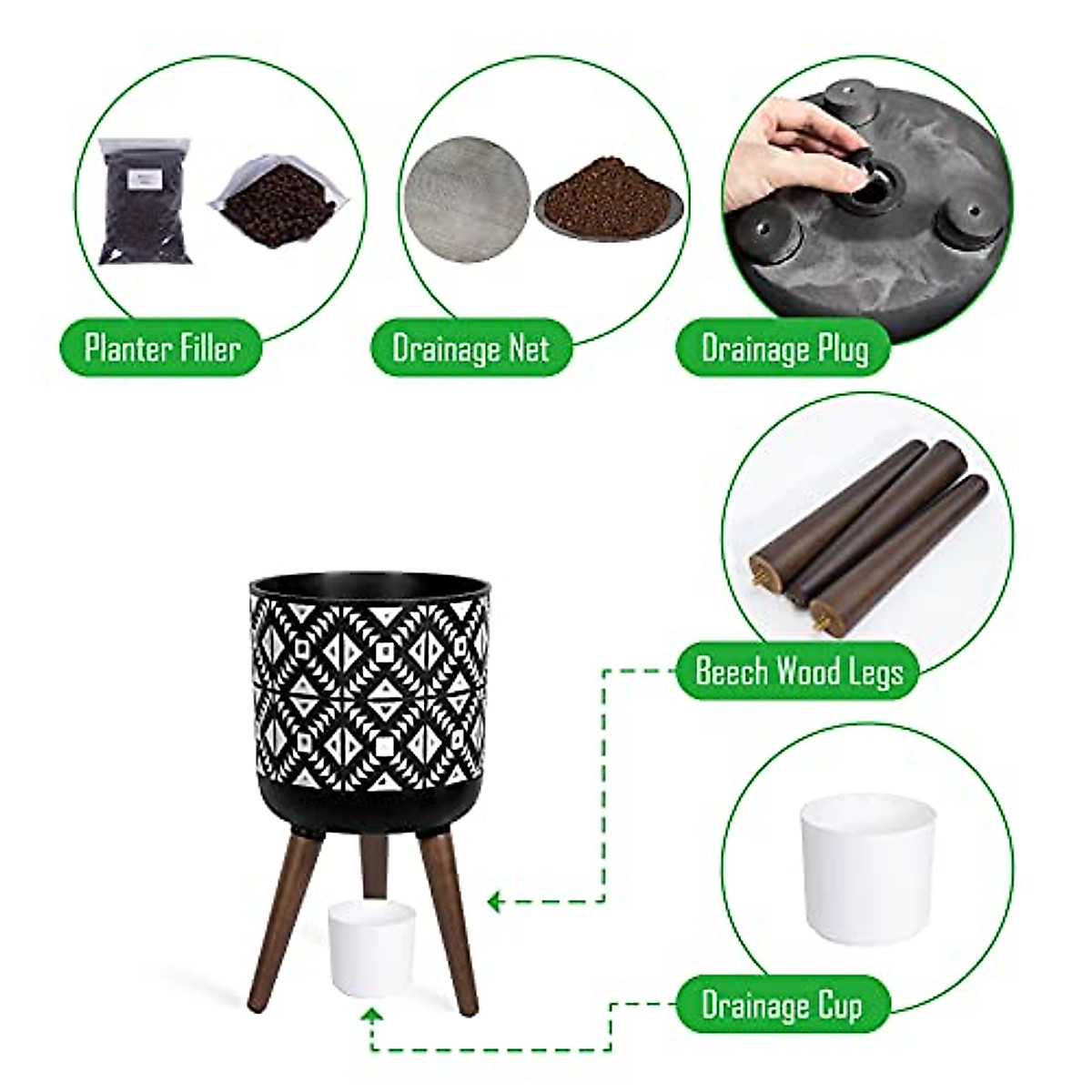 Planter Filler

Drainage Net

Drainage Plug

Beech Wood Legs

Drainage Cup