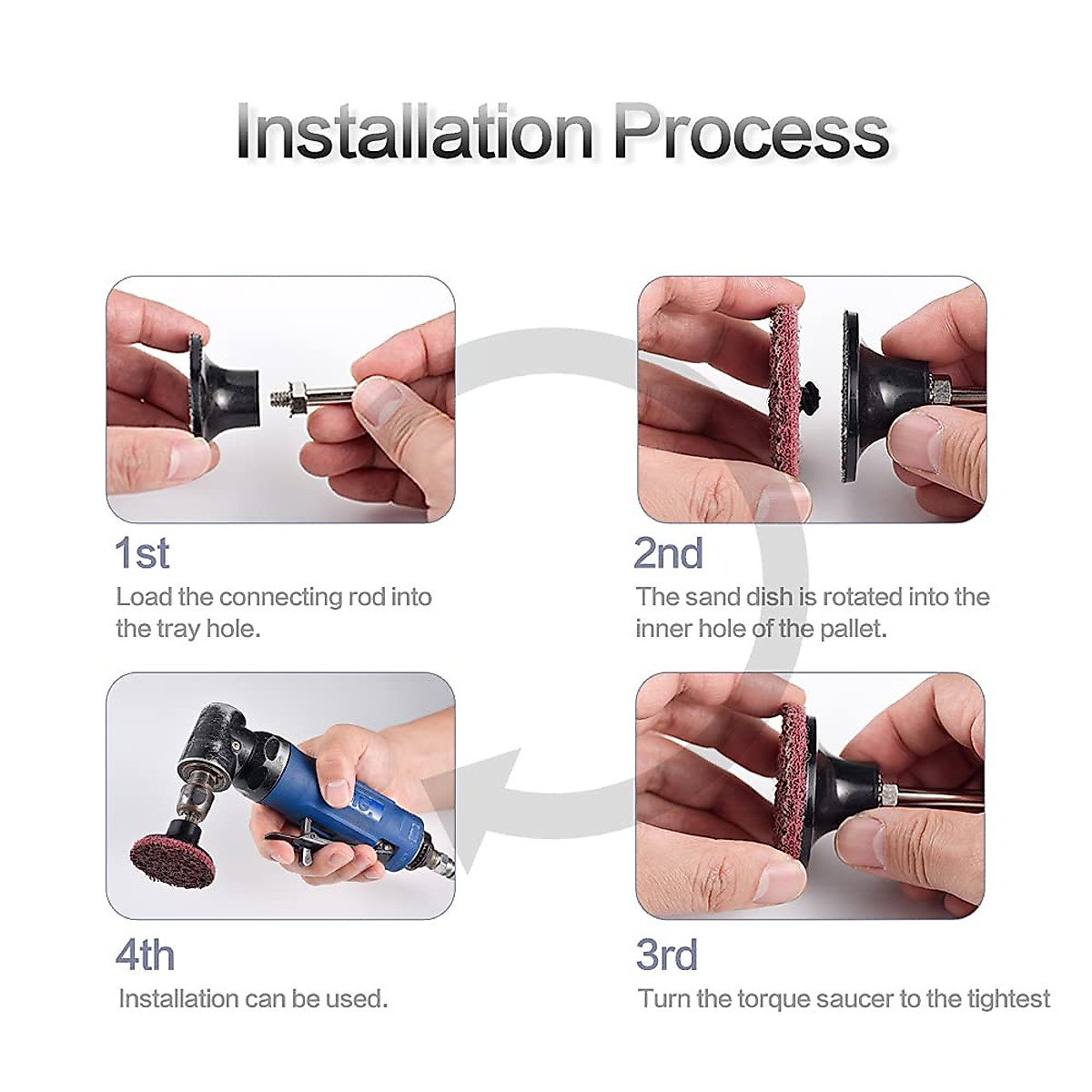 Installation Process

1st
Load the connecting rod into the tray hole.

2nd
The sand dish is rotated into the inner hole of the pallet.

4th
Installation can be used.

3rd
Turn the torque saucer to the tightest