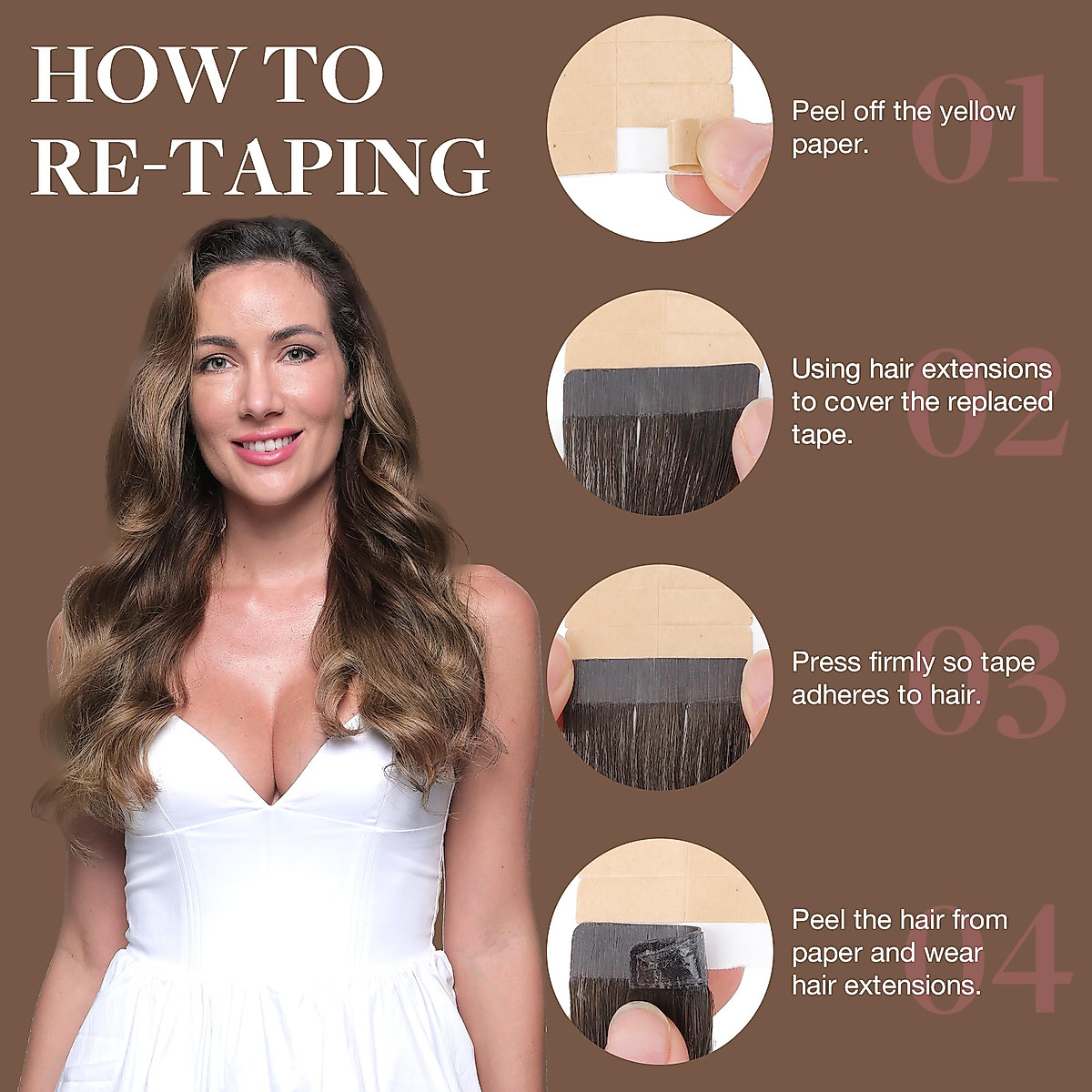 HOW TO RE-TAPING

01
Peel off the yellow paper.

02
Using hair extensions to cover the replaced tape.

03
Press firmly so tape adheres to hair.

04
Peel the hair from paper and wear hair extensions.