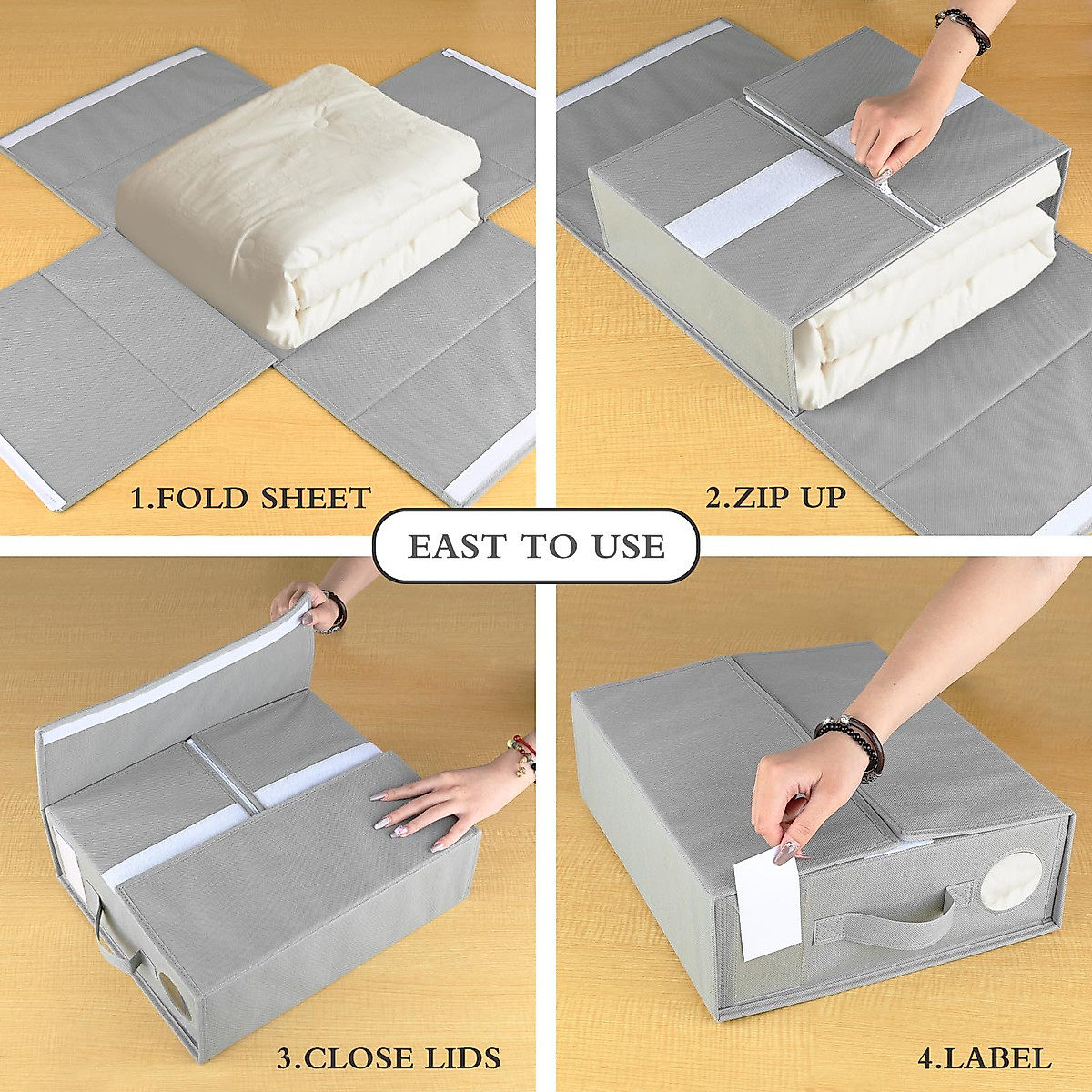 1.FOLD SHEET

2.ZIP UP

EAST TO USE

3.CLOSE LIDS

4.LABEL