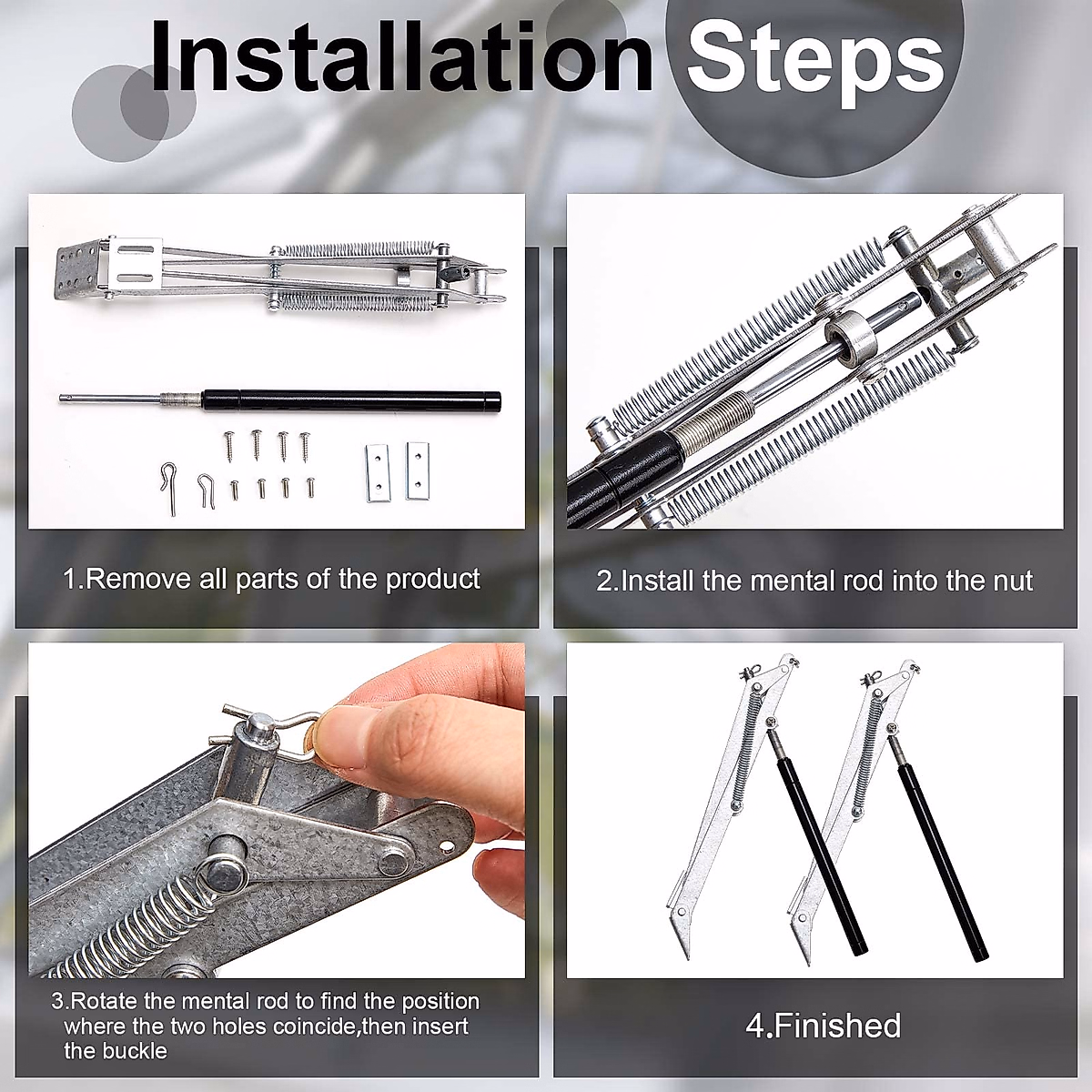 Installation Steps

1.Remove all parts of the product

2.Install the mental rod into the nut

3.Rotate the mental rod to find the position where the two holes coincide,then insert the buckle

4.Finished