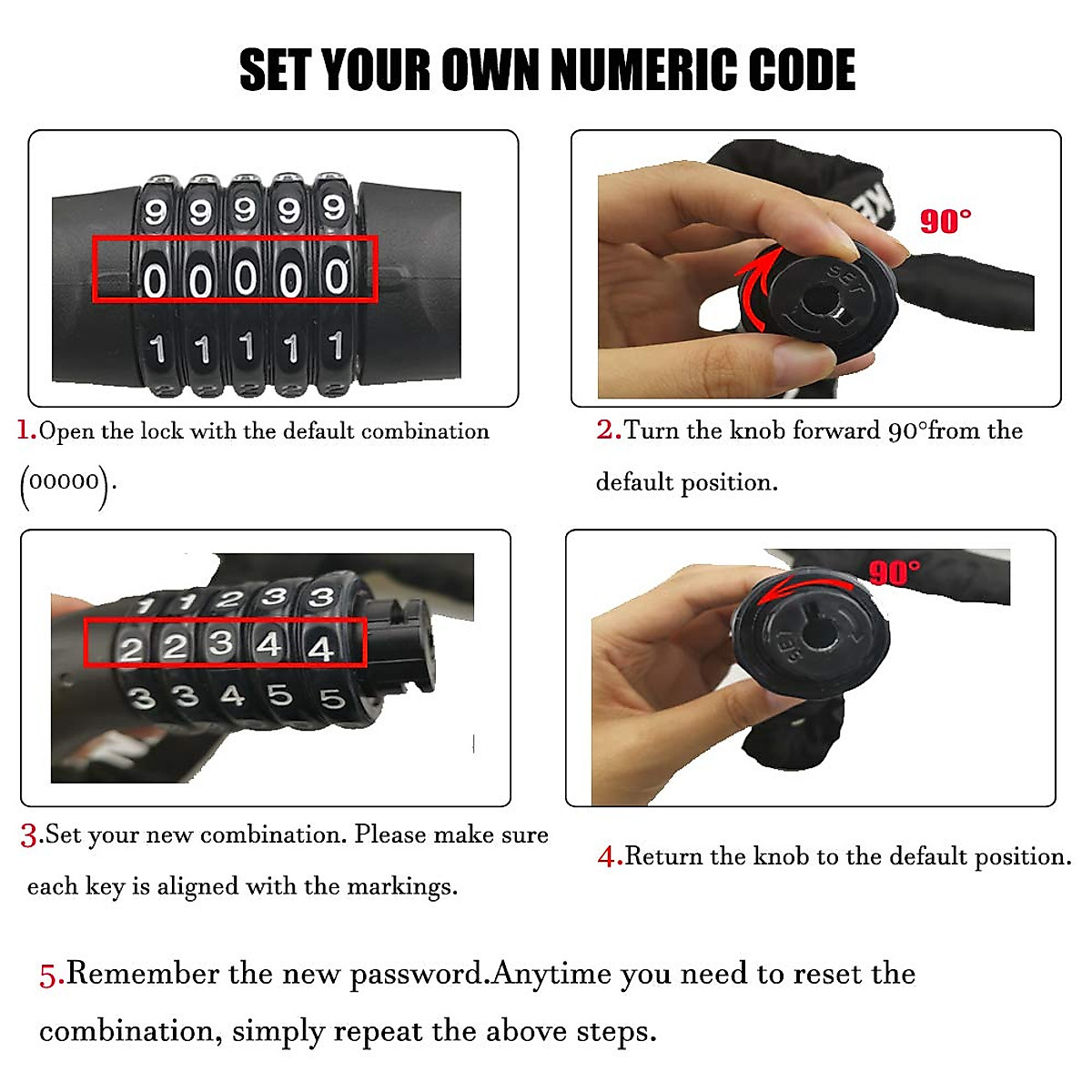 SET YOUR OWN NUMERIC CODE

9 9 9 9 9
0 0 0 0 0
1 1 1 1 1

1.Open the lock with the default combination (00000).

90°

SET

2.Turn the knob forward 90°from the default position.

1 1 2 3 3
2 2 3 4 4
3 3 4 5 5

3.Set your new combination. Please make sure each key is aligned with the markings.

90°

SET

4.Return the knob to the default position.

5.Remember the new password.Anytime you need to reset the combination, simply repeat the above steps.