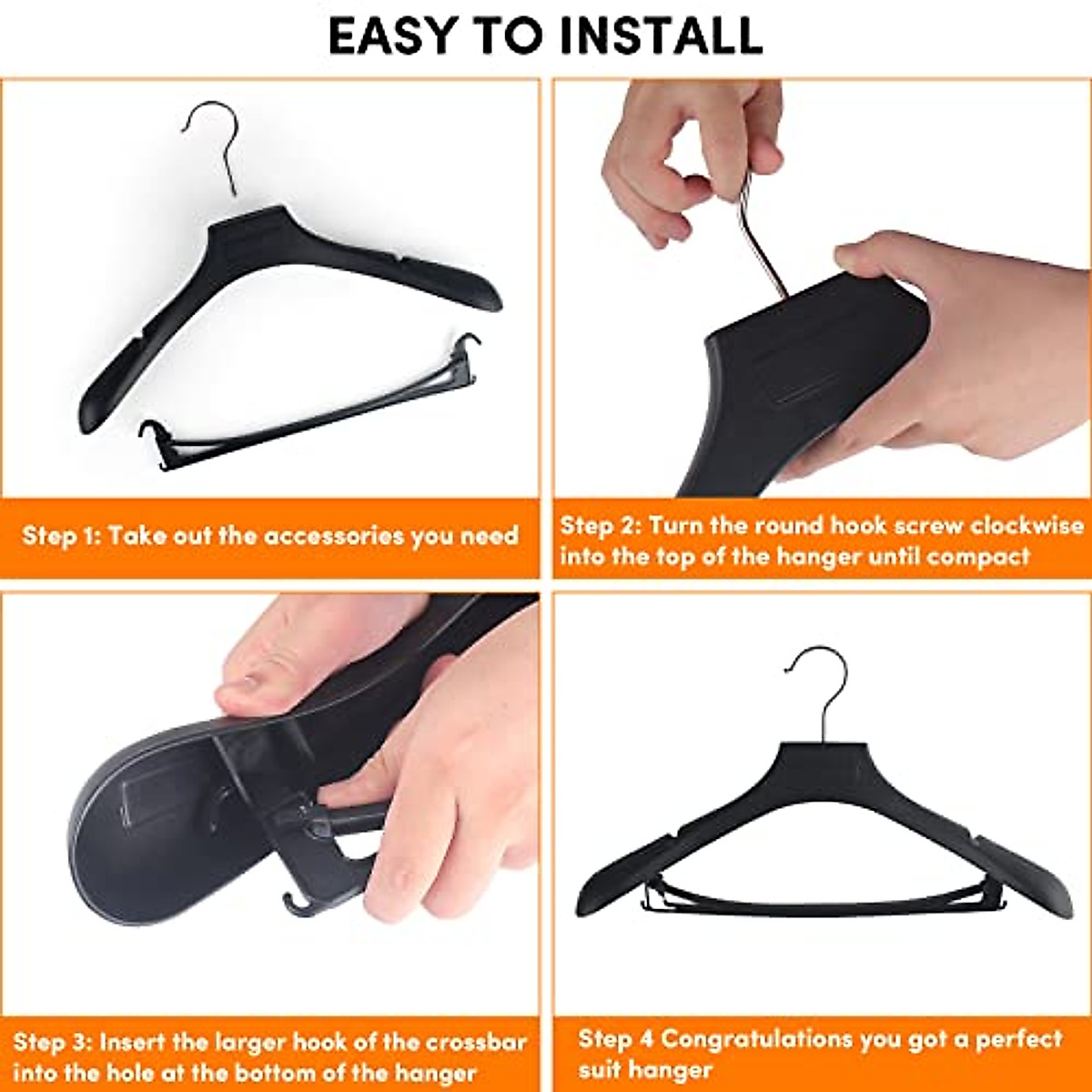 EASY TO INSTALL

Step 1: Take out the accessories you need

Step 2: Turn the round hook screw clockwise into the top of the hanger until compact

Step 3: Insert the larger hook of the crossbar into the hole at the bottom of the hanger

Step 4 Congratulations you got a perfect suit hanger