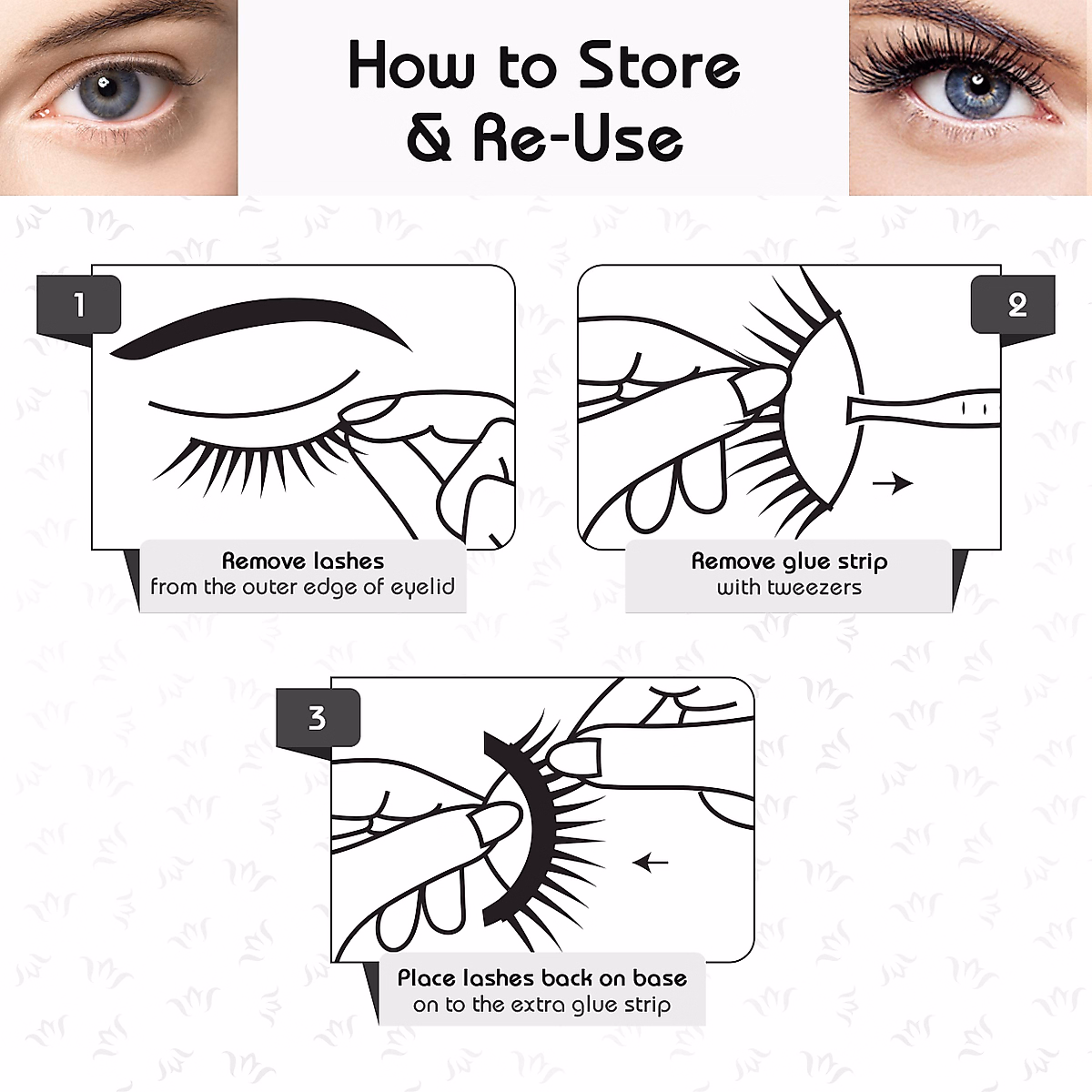 How to Store & Re-Use

1

Remove lashes
from the outer edge of eyelid

2

Remove glue strip
with tweezers

3

Place lashes back on base
on to the extra glue strip