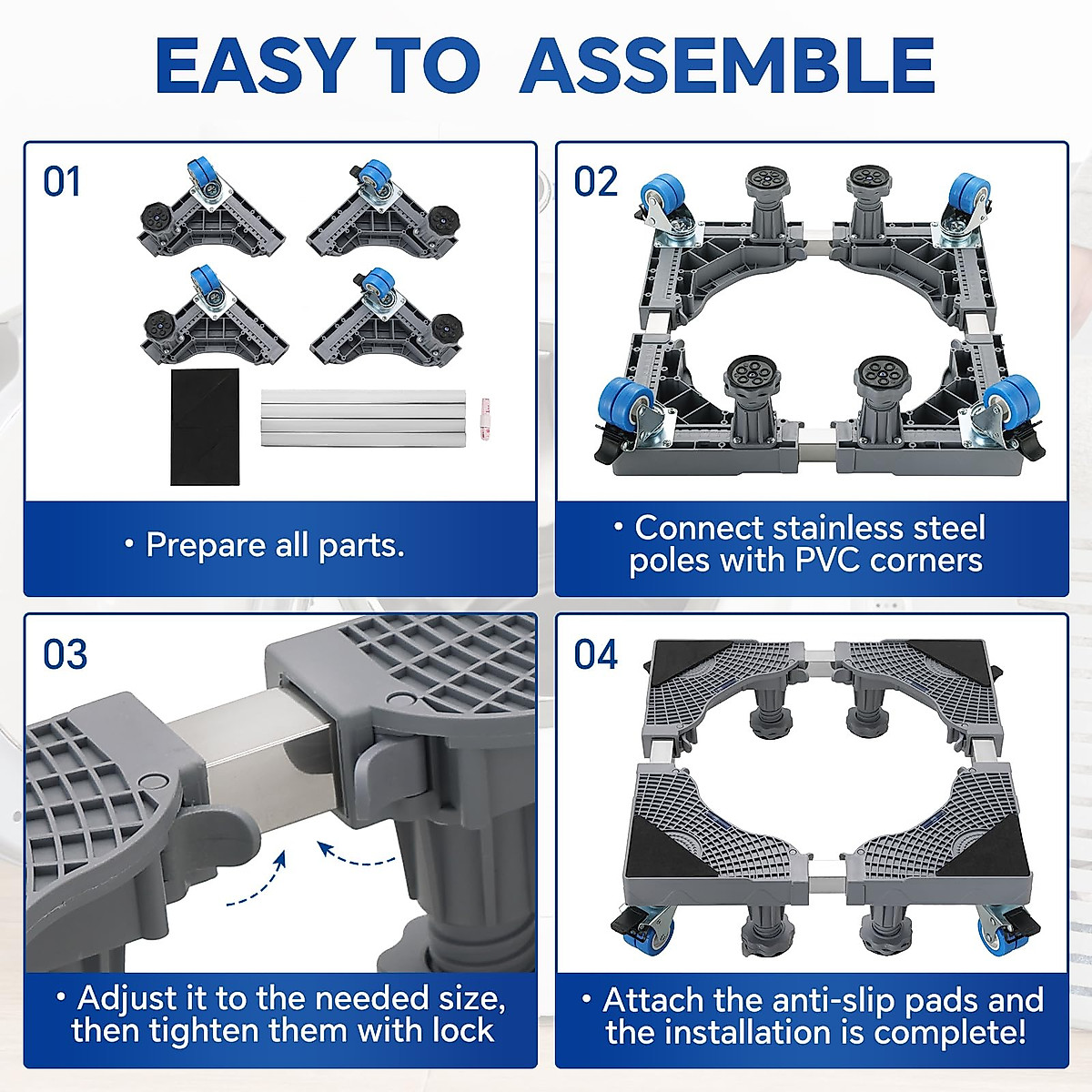 EASY TO ASSEMBLE

01

• Prepare all parts.

02

• Connect stainless steel poles with PVC corners

03

• Adjust it to the needed size, then tighten them with lock

04

• Attach the anti-slip pads and the installation is complete!