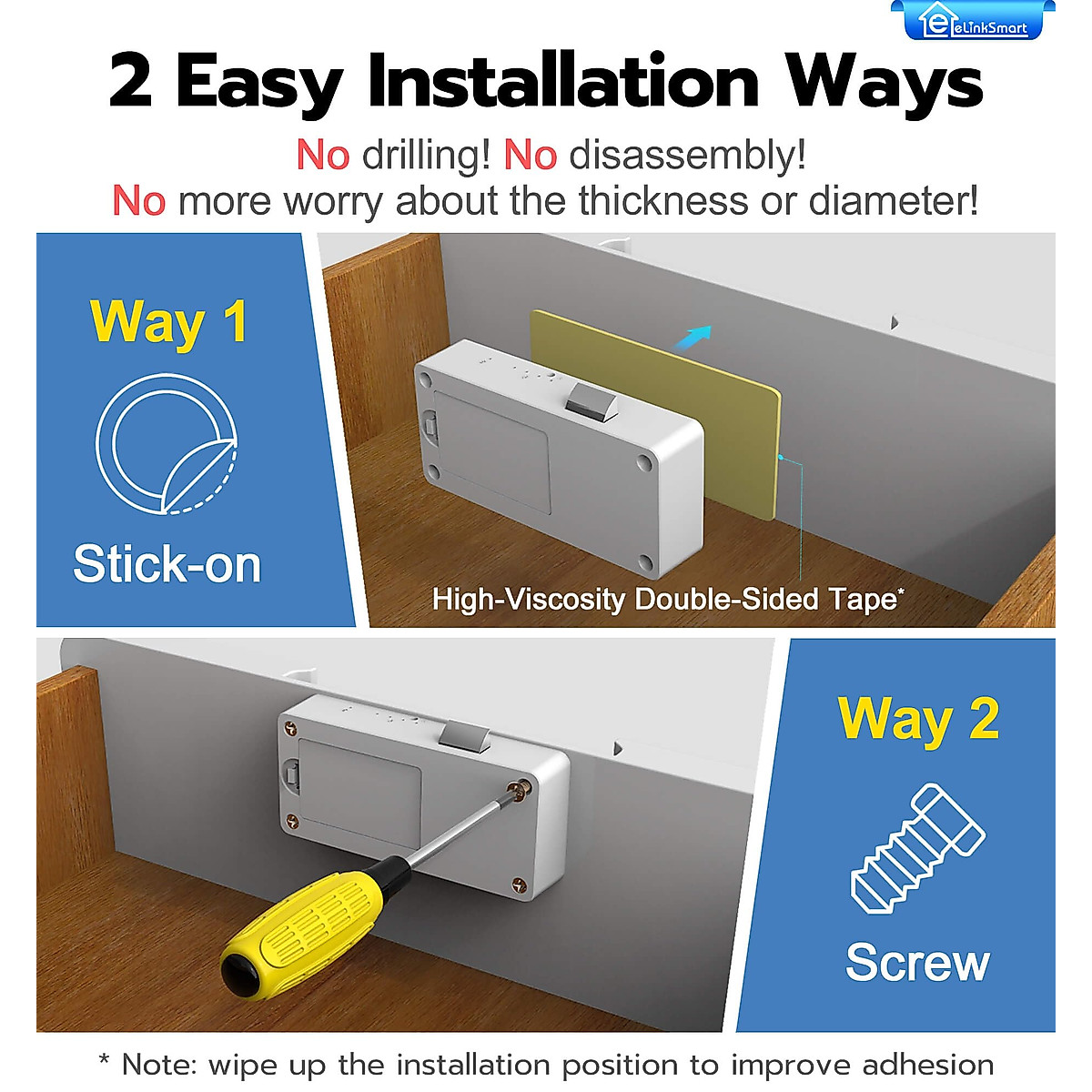 eLinkSmart

2 Easy Installation Ways

No drilling! No disassembly!
No more worry about the thickness or diameter!

Way 1

Stick-on

High-Viscosity Double-Sided Tape*

Way 2

Screw

* Note: wipe up the installation position to improve adhesion