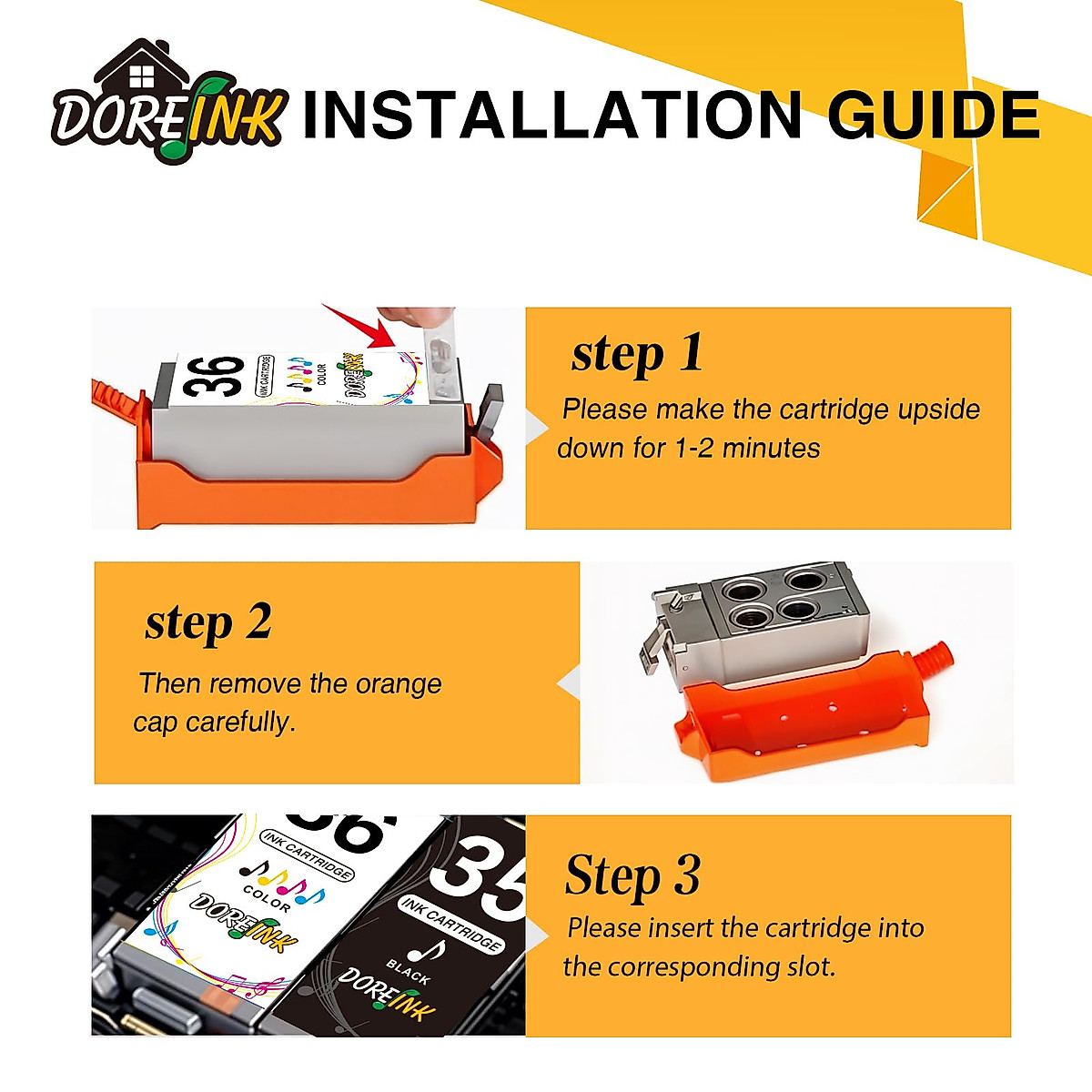 DOREINK INSTALLATION GUIDE

36
INK CARTRIDGE
COLOR
DOREINK

step 1
Please make the cartridge upside down for 1-2 minutes

step 2
Then remove the orange cap carefully.

36
INK CARTRIDGE
COLOR
DOREINK

35
INK CARTRIDGE
BLACK
DOREINK

Step 3
Please insert the cartridge into the corresponding slot.