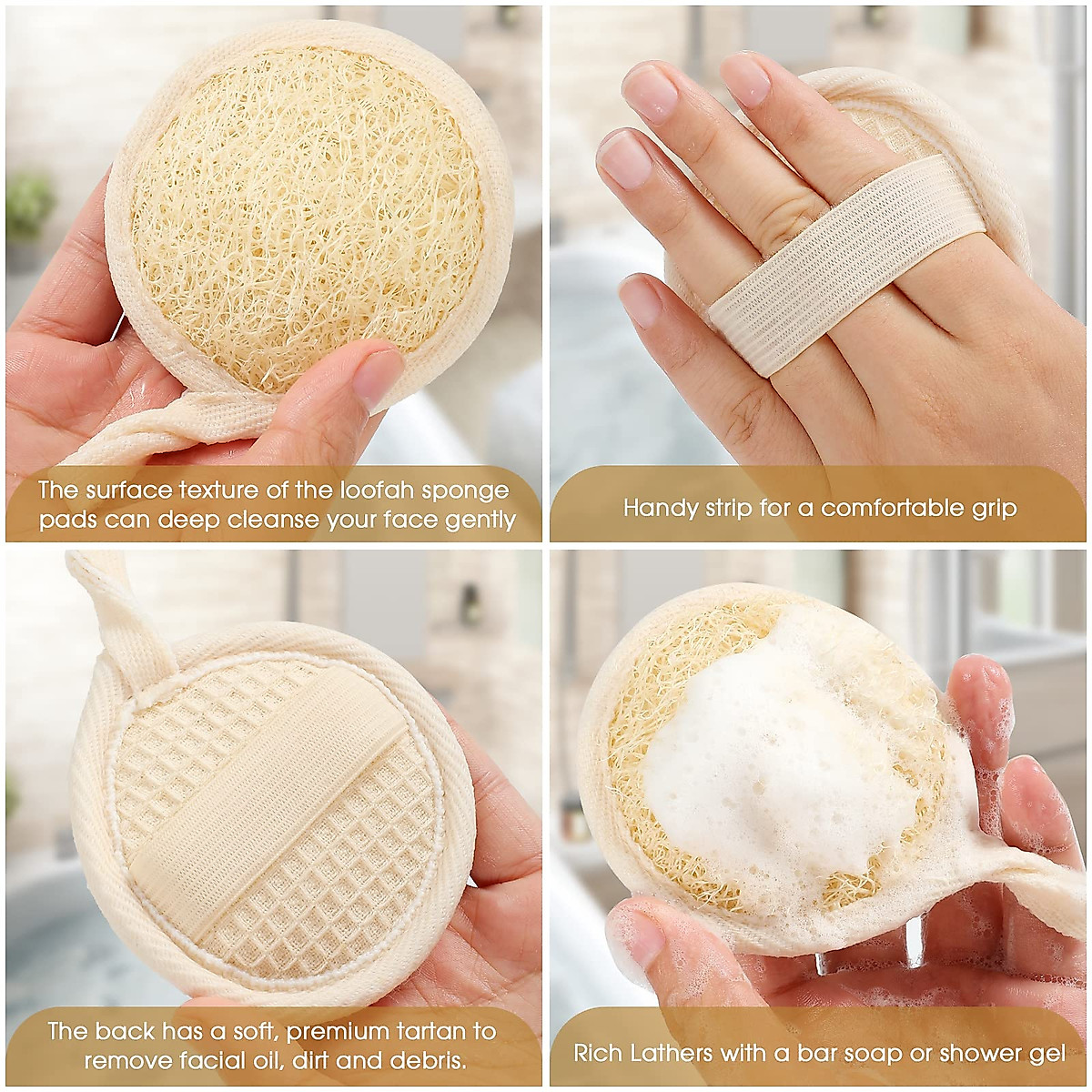 The surface texture of the loofah sponge pads can deep cleanse your face gently

Handy strip for a comfortable grip

The back has a soft, premium tartan to remove facial oil, dirt and debris.

Rich Lathers with a bar soap or shower gel