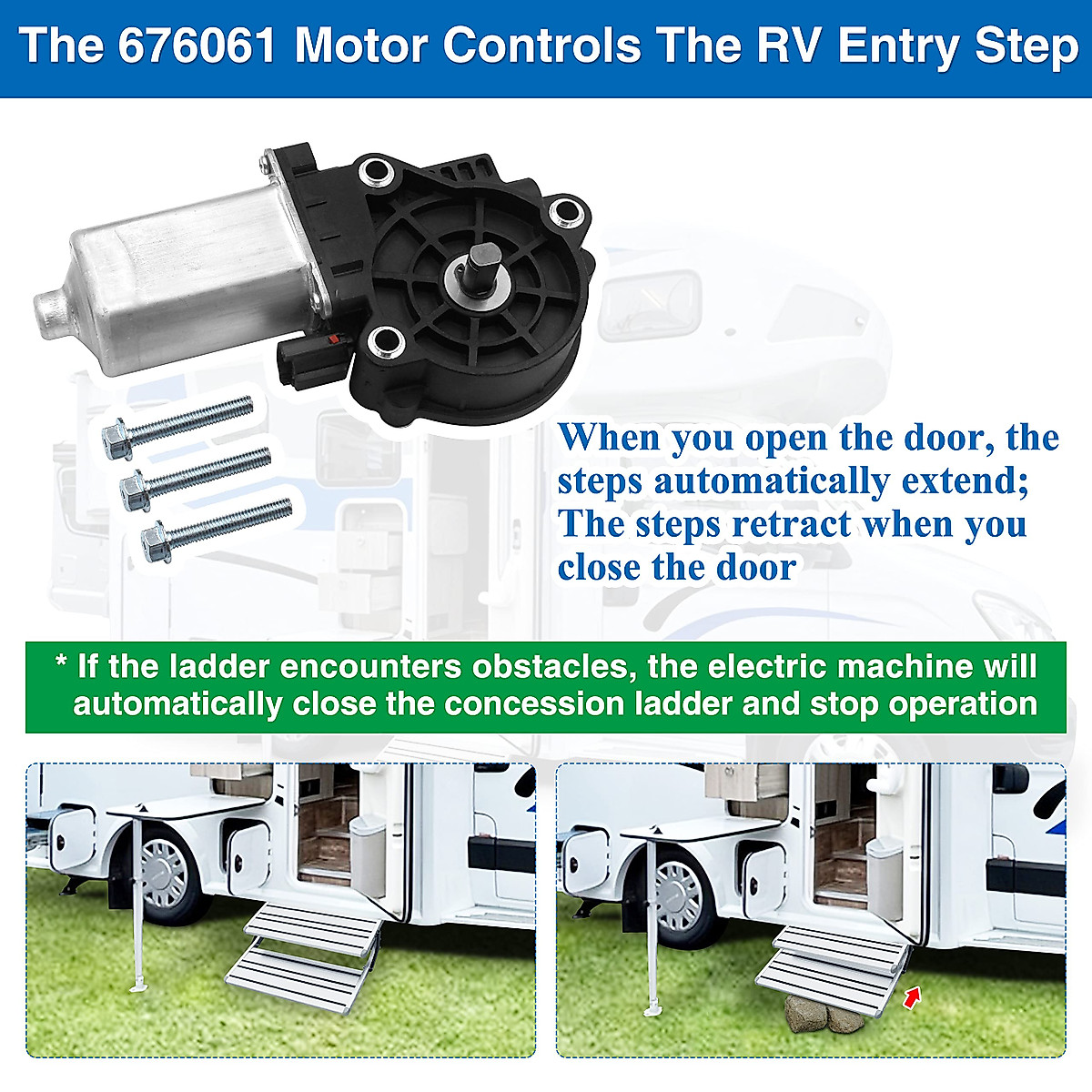 The 676061 Motor Controls The RV Entry Step

When you open the door, the steps automatically extend; The steps retract when you close the door

* If the ladder encounters obstacles, the electric machine will automatically close the concession ladder and stop operation