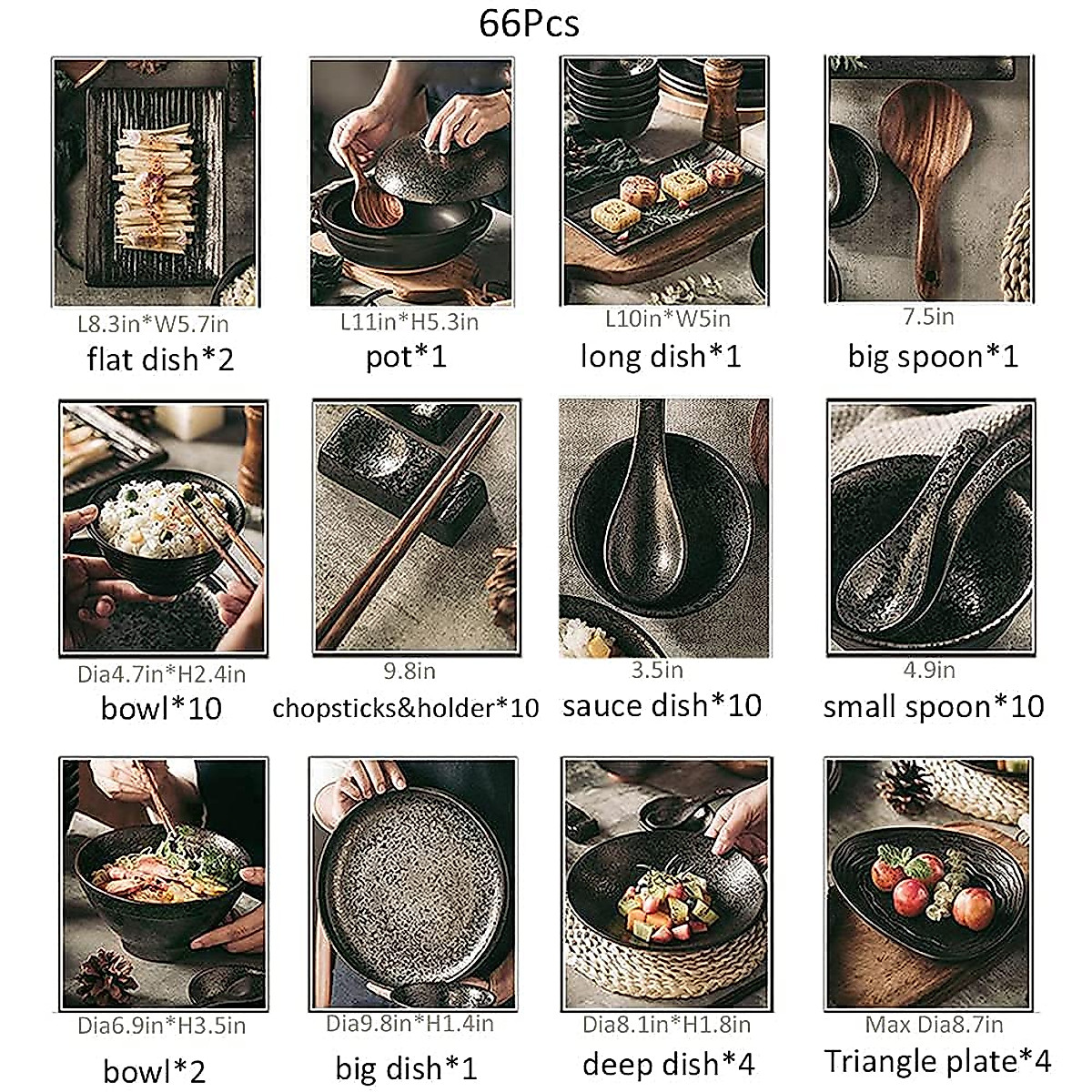 66Pcs

L8.3in*W5.7in
flat dish*2

L11in*H5.3in
pot*1

L10in*W5in
long dish*1

7.5in
big spoon*1

Dia4.7in*H2.4in
bowl*10

9.8in
chopsticks&holder*10

3.5in
sauce dish*10

4.9in
small spoon*10

Dia6.9in*H3.5in
bowl*2

Dia9.8in*H1.4in
big dish*1

Dia8.1in*H1.8in
deep dish*4

Max Dia8.7in
Triangle plate*4